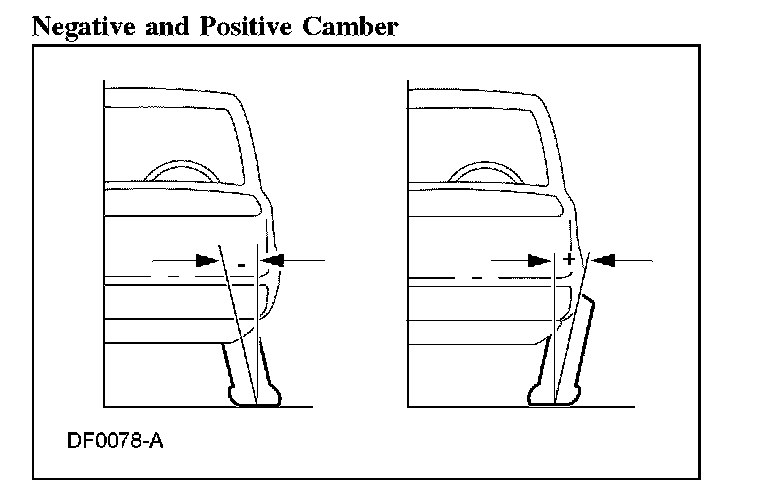 Negative and Positive Camber

-

+

DF0078-A