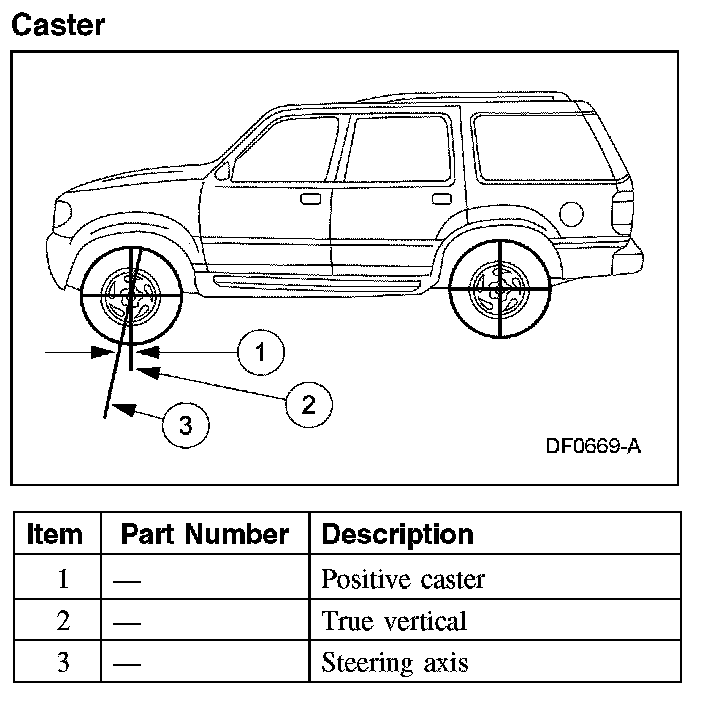 Caster

1

2

3

DF0669-A

| Item | Part Number | Description |
|---|---|---|
| 1 | — | Positive caster |
| 2 | — | True vertical |
| 3 | — | Steering axis |