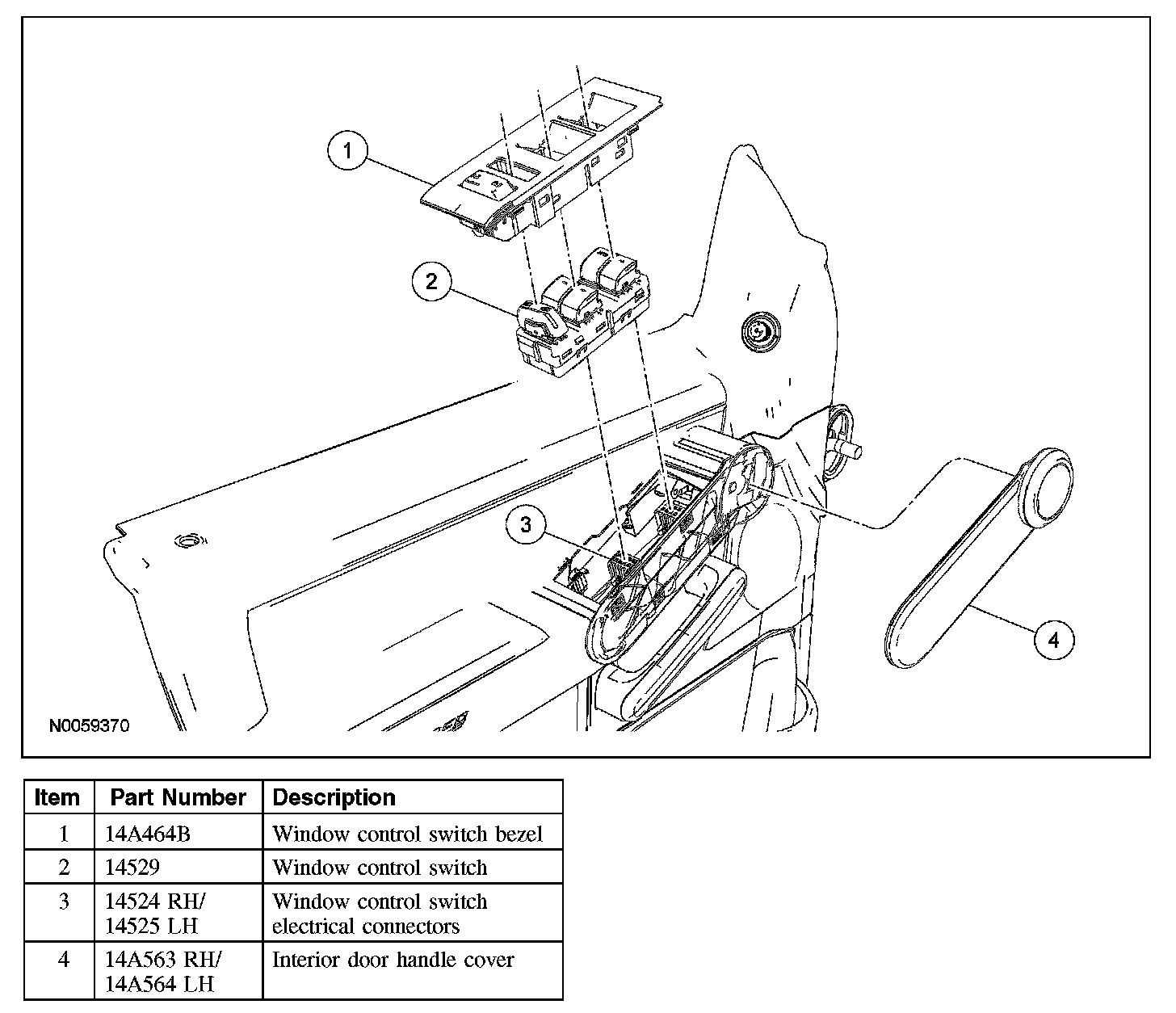 1

2

3

4

N0059370

| Item | Part Number | Description |
|---|---|---|
| 1 | 14A464B | Window control switch bezel |
| 2 | 14529 | Window control switch |
| 3 | 14524 RH/ 14525 LH | Window control switch electrical connectors |
| 4 | 14A563 RH/ 14A564 LH | Interior door handle cover |