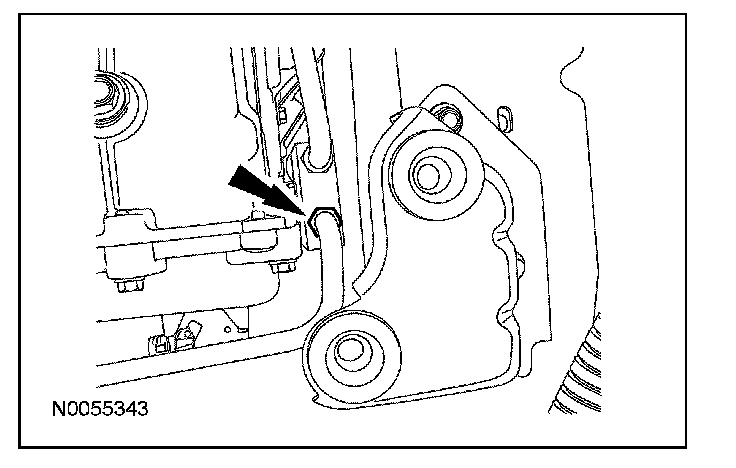 N0055343