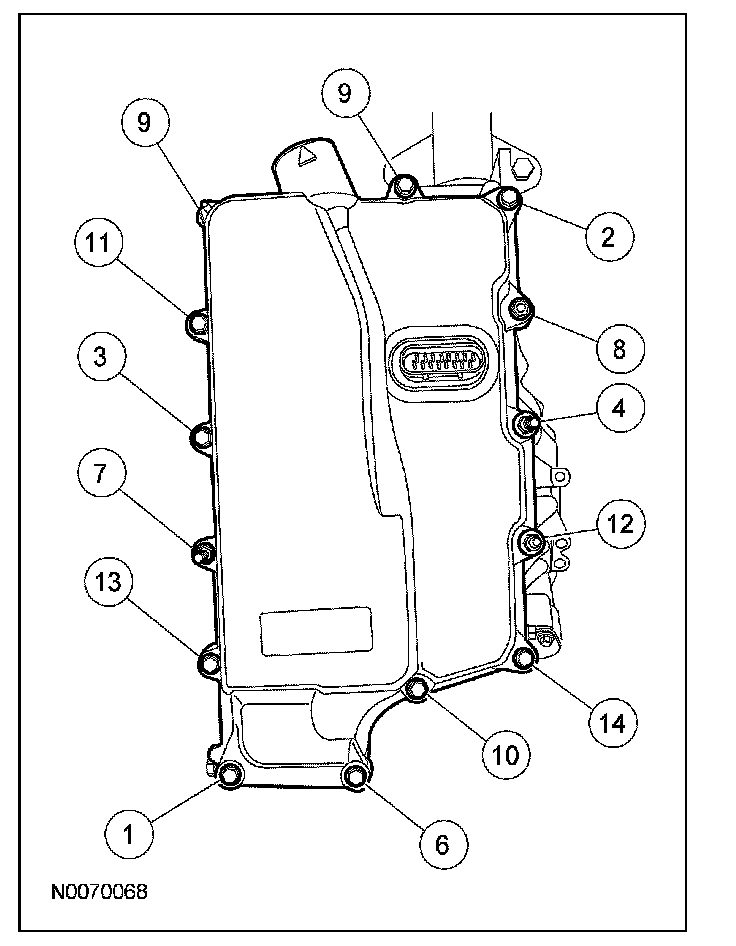 9
9
2
11
8
3
4
7
12
13
14
10
1
6
N0070068