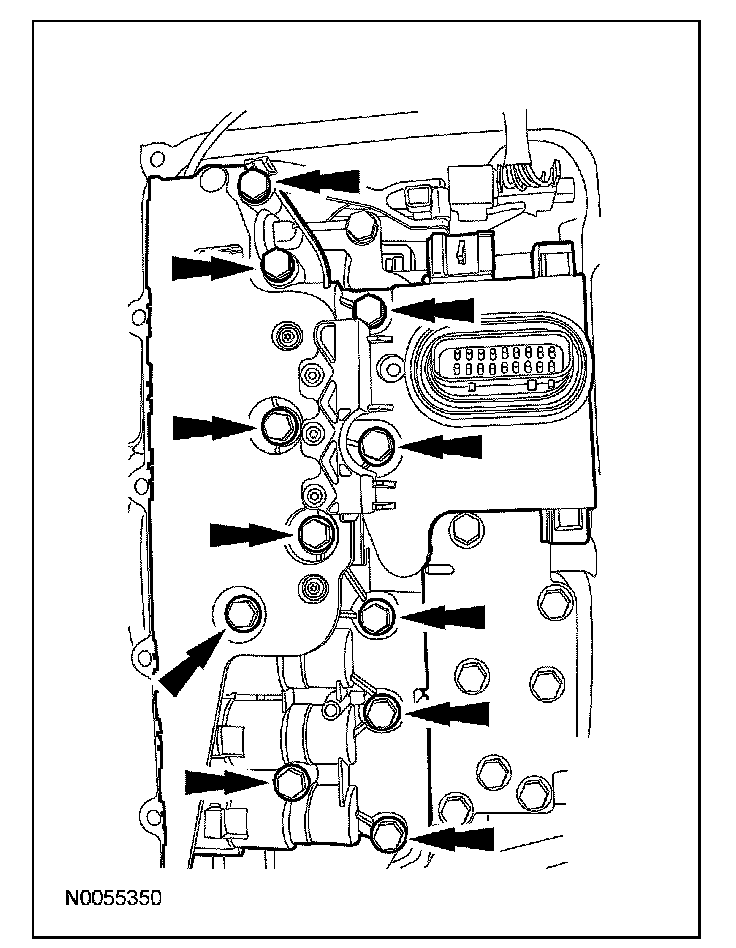 N0055350