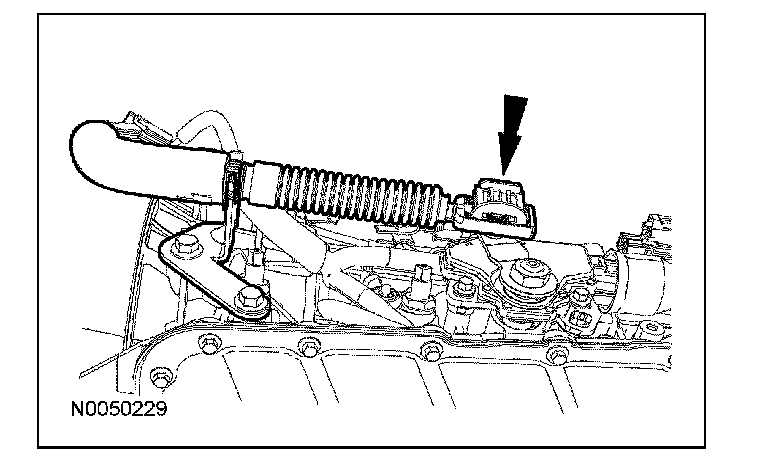 N0050229