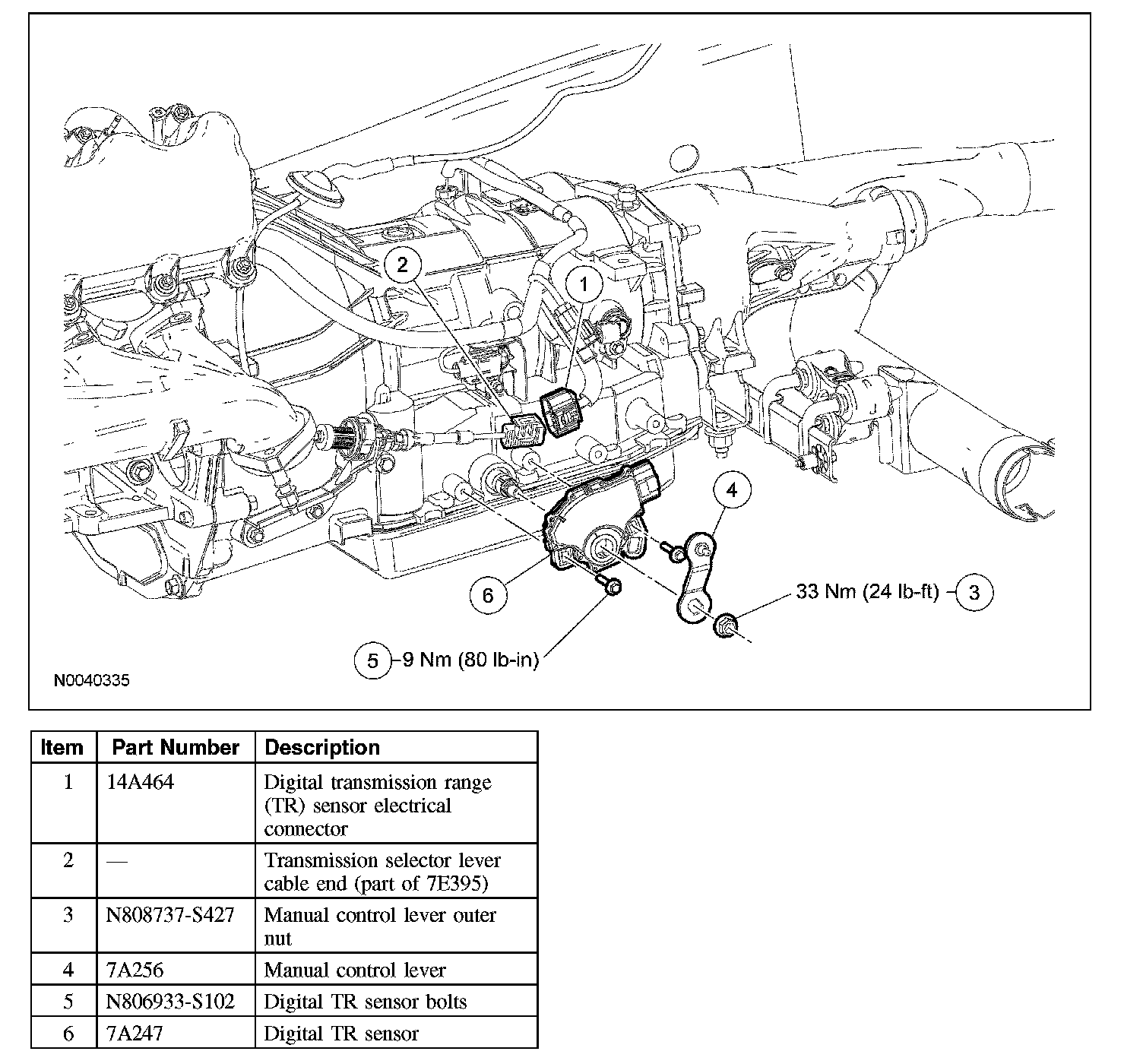 2

1

4

6

33 Nm (24 lb-ft) 3

5 9 Nm (80 lb-in)

N0040335

| Item | Part Number | Description |
|---|---|---|
| 1 | 14A464 | Digital transmission range (TR) sensor electrical connector |
| 2 | — | Transmission selector lever cable end (part of 7E395) |
| 3 | N808737-S427 | Manual control lever outer nut |
| 4 | 7A256 | Manual control lever |
| 5 | N806933-S102 | Digital TR sensor bolts |
| 6 | 7A247 | Digital TR sensor |