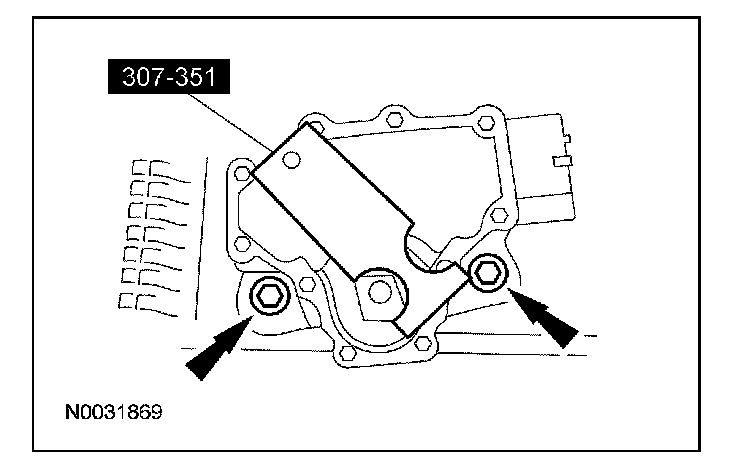 307-351

N0031869