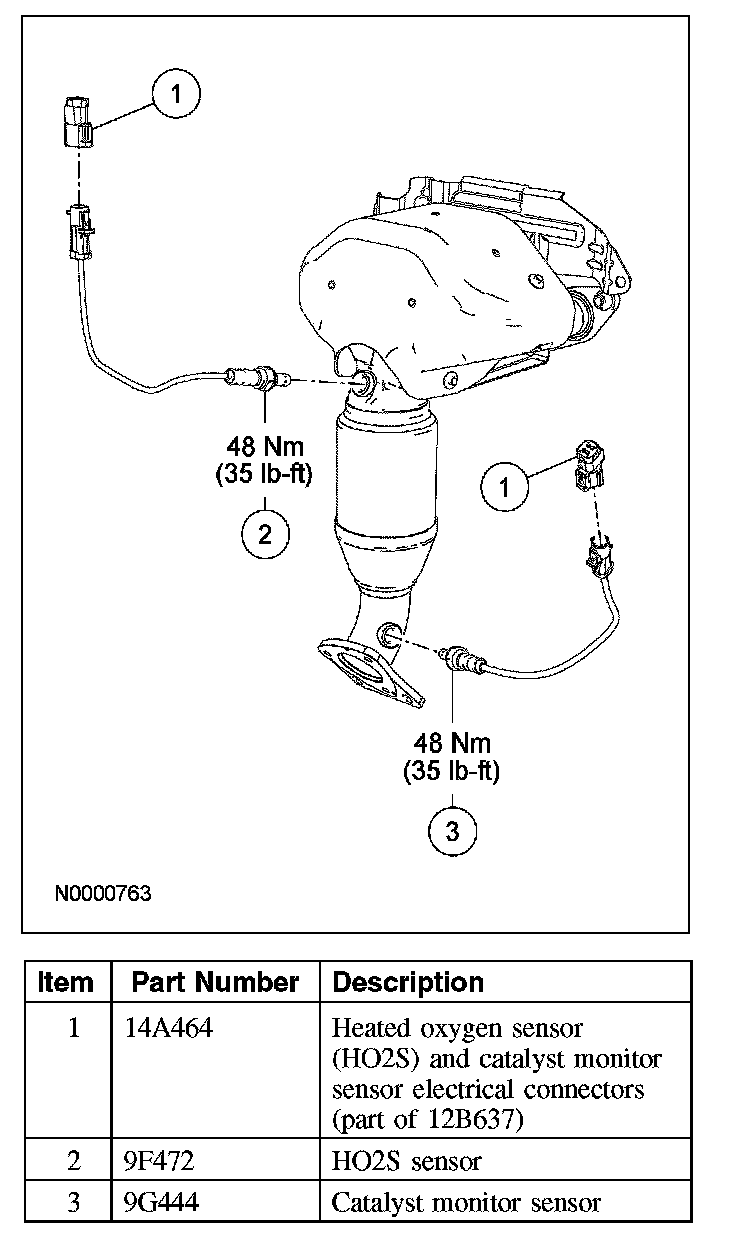 1

48 Nm
(35 lb-ft)

2

1

48 Nm
(35 lb-ft)

3

N0000763

| Item | Part Number | Description |
|---|---|---|
| 1 | 14A464 | Heated oxygen sensor (HO2S) and catalyst monitor sensor electrical connectors (part of 12B637) |
| 2 | 9F472 | HO2S sensor |
| 3 | 9G444 | Catalyst monitor sensor |