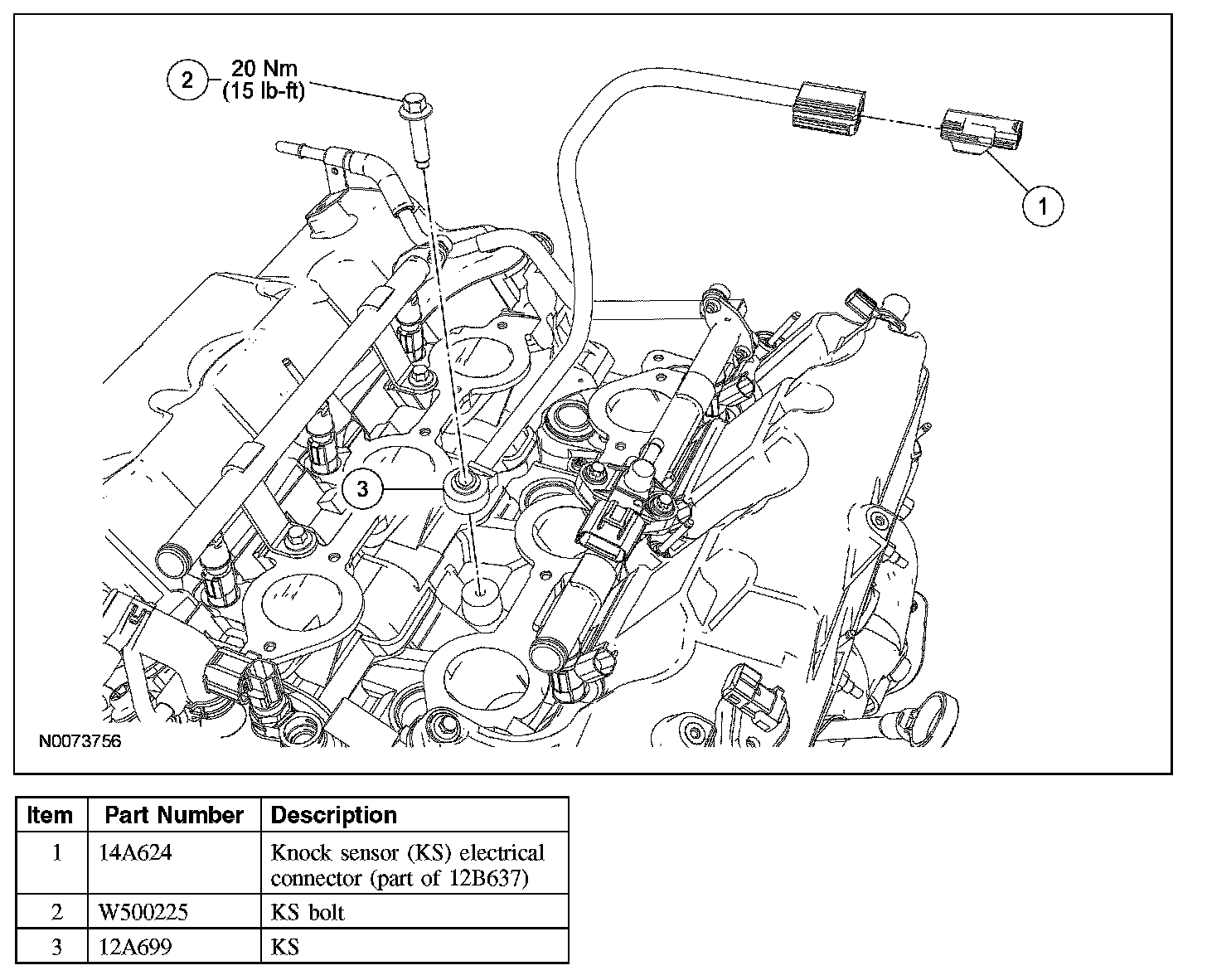 2
20 Nm
(15 lb-ft)

1

3

N0073756

| Item | Part Number | Description |
|---|---|---|
| 1 | 14A624 | Knock sensor (KS) electrical connector (part of 12B637) |
| 2 | W500225 | KS bolt |
| 3 | 12A699 | KS |