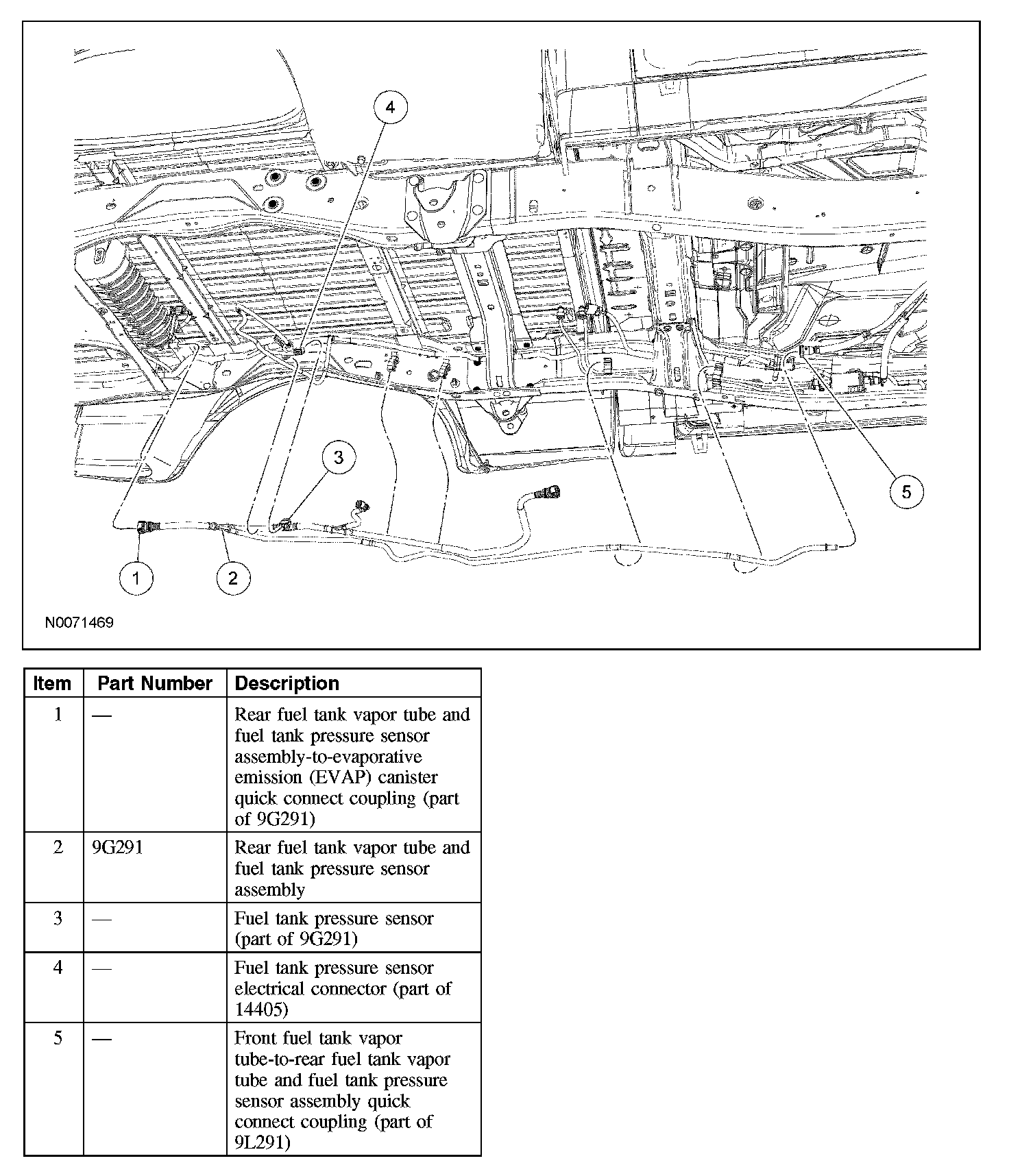 4

3

5

1

2

N0071469

| Item | Part Number | Description |
|---|---|---|
| 1 | — | Rear fuel tank vapor tube and fuel tank pressure sensor assembly-to-evaporative emission (EVAP) canister quick connect coupling (part of 9G291) |
| 2 | 9G291 | Rear fuel tank vapor tube and fuel tank pressure sensor assembly |
| 3 | — | Fuel tank pressure sensor (part of 9G291) |
| 4 | — | Fuel tank pressure sensor electrical connector (part of 14405) |
| 5 | — | Front fuel tank vapor tube-to-rear fuel tank vapor tube and fuel tank pressure sensor assembly quick connect coupling (part of 9L291) |