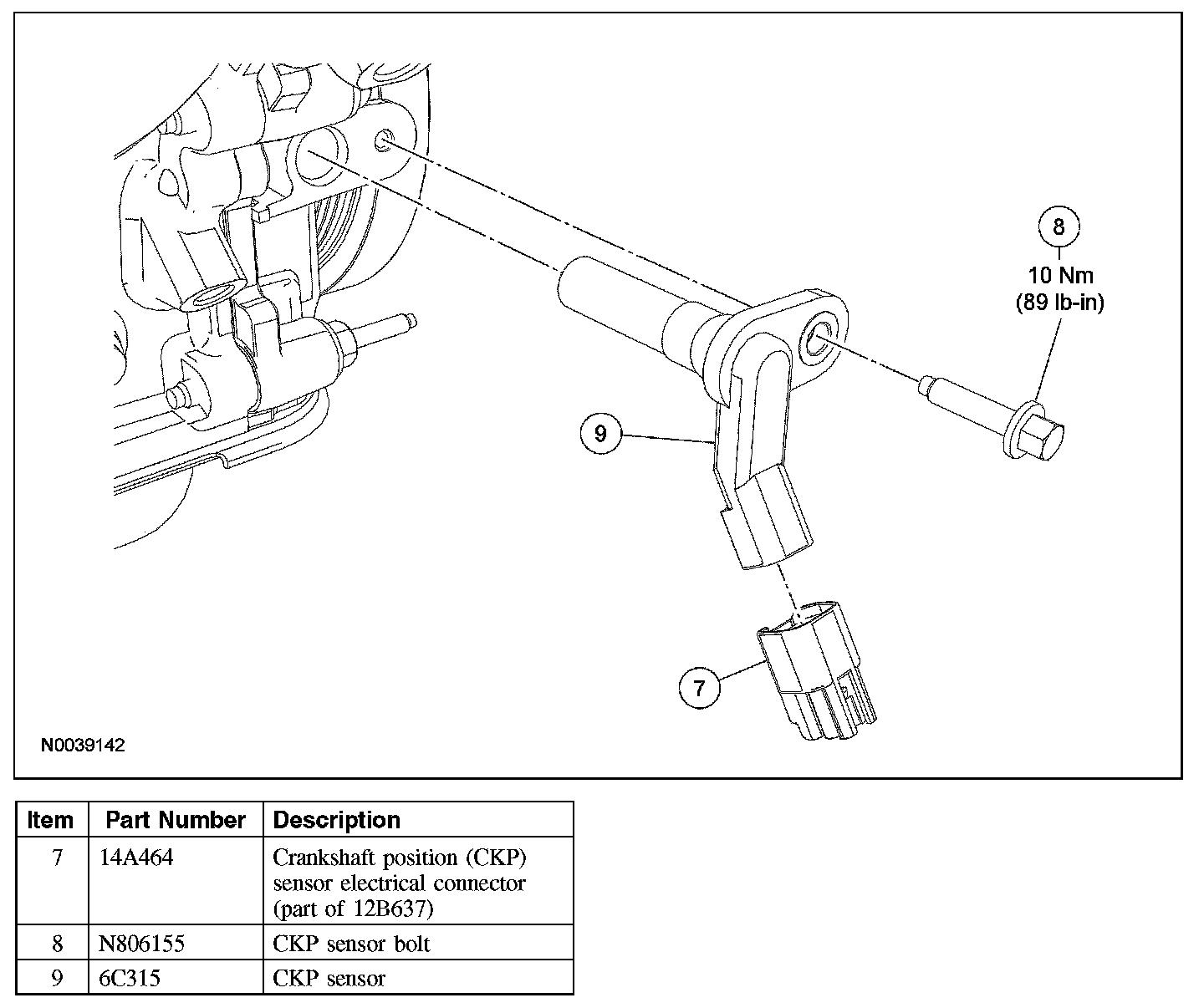 8
10 Nm
(89 lb-in)

9

7

N0039142

| Item | Part Number | Description |
|---|---|---|
| 7 | 14A464 | Crankshaft position (CKP) sensor electrical connector (part of 12B637) |
| 8 | N806155 | CKP sensor bolt |
| 9 | 6C315 | CKP sensor |