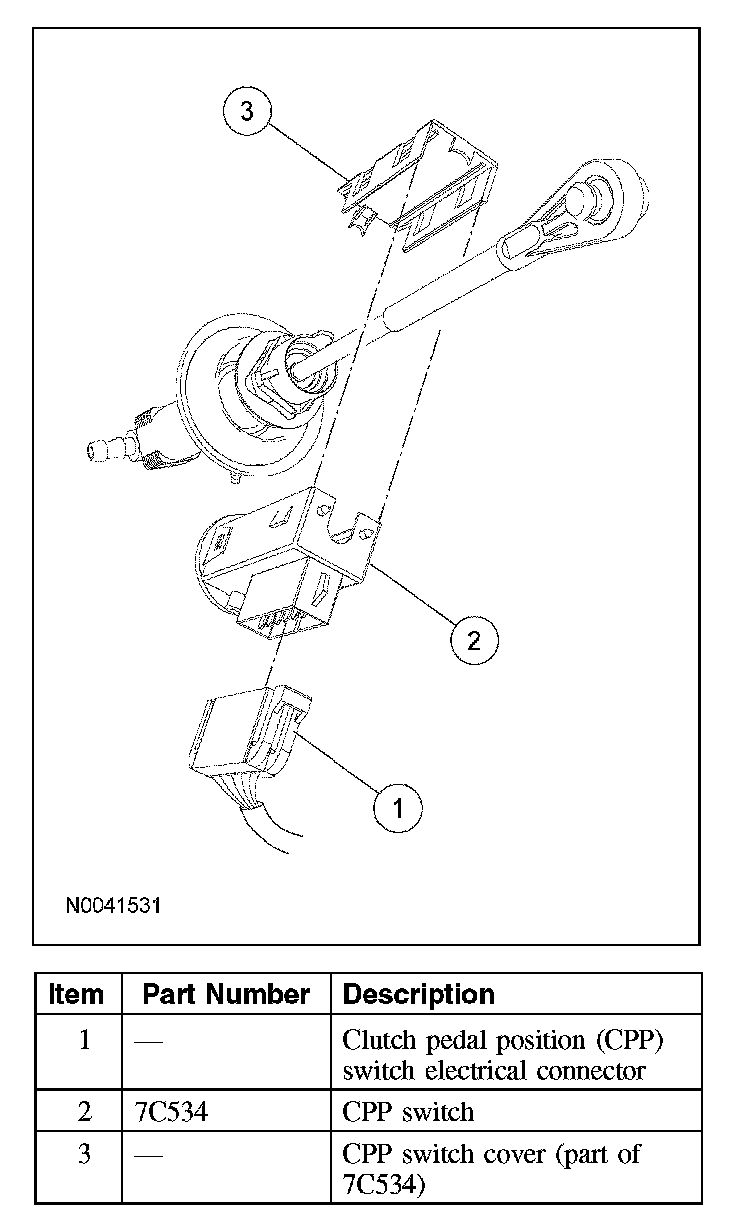 3

2

1

N0041531

| Item | Part Number | Description |
|---|---|---|
| 1 | — | Clutch pedal position (CPP) switch electrical connector |
| 2 | 7C534 | CPP switch |
| 3 | — | CPP switch cover (part of 7C534) |