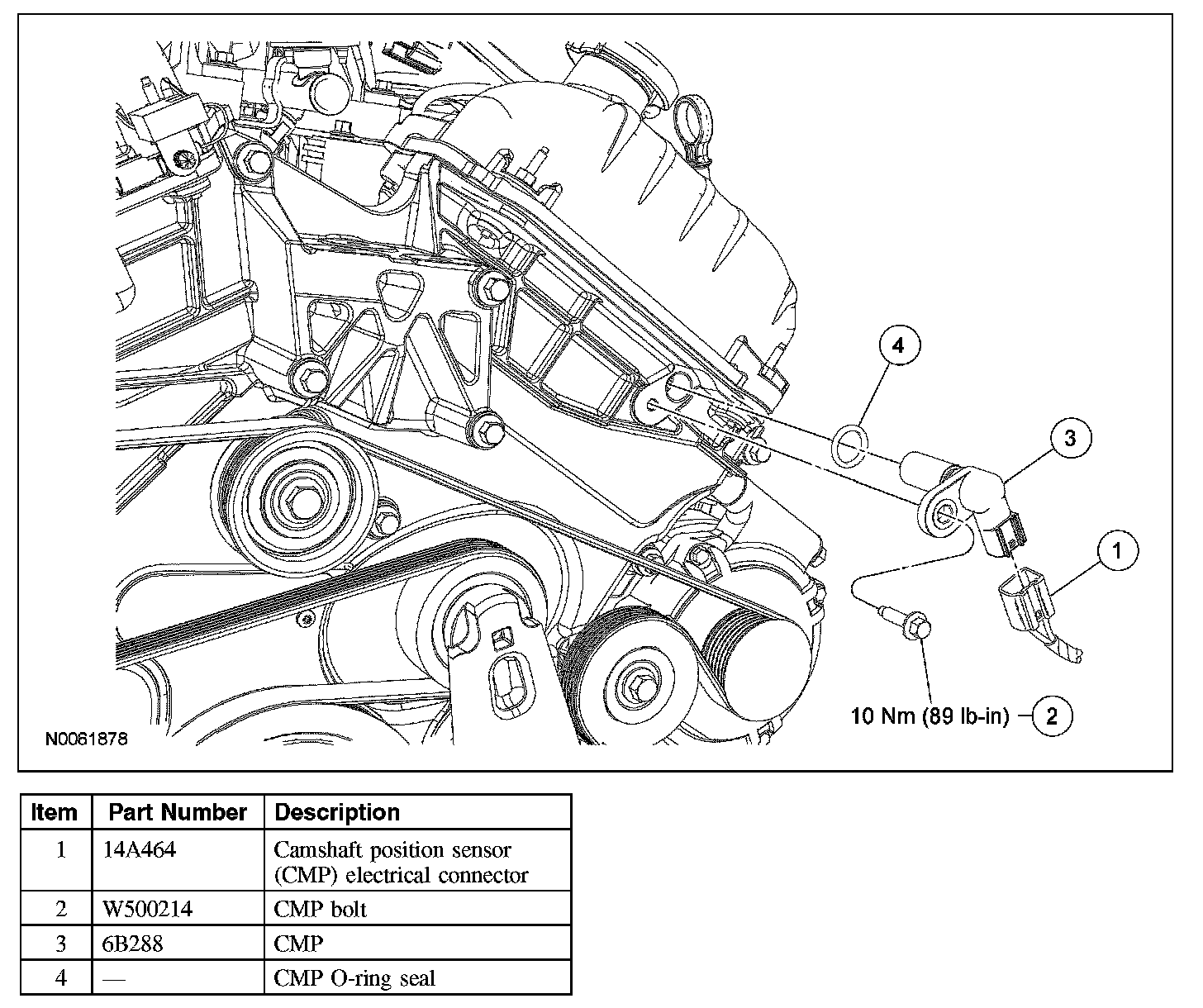 4

3

1

10 Nm (89 lb-in) 2

N0061878

| Item | Part Number | Description |
|---|---|---|
| 1 | 14A464 | Camshaft position sensor (CMP) electrical connector |
| 2 | W500214 | CMP bolt |
| 3 | 6B288 | CMP |
| 4 | — | CMP O-ring seal |