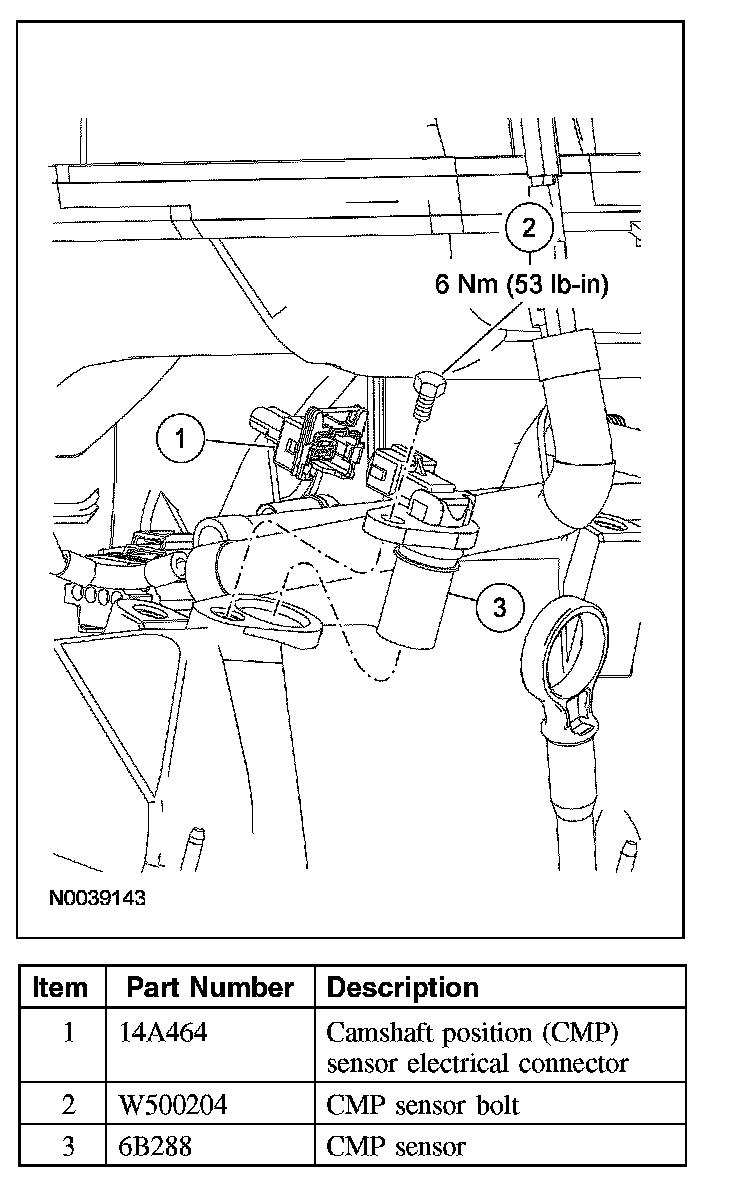 2
6 Nm (53 lb-in)
1
3
N0039143

| Item | Part Number | Description |
|---|---|---|
| 1 | 14A464 | Camshaft position (CMP) sensor electrical connector |
| 2 | W500204 | CMP sensor bolt |
| 3 | 6B288 | CMP sensor |