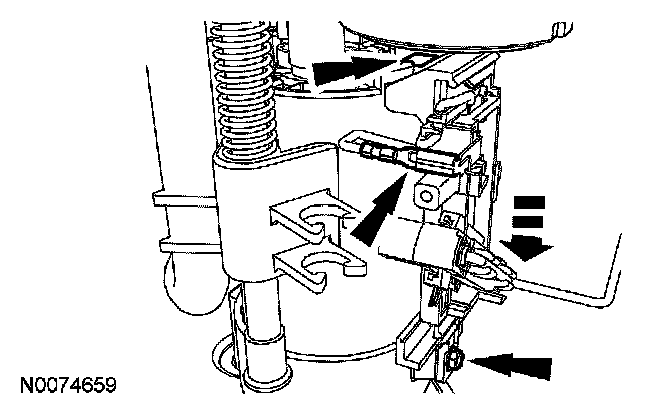 N0074659