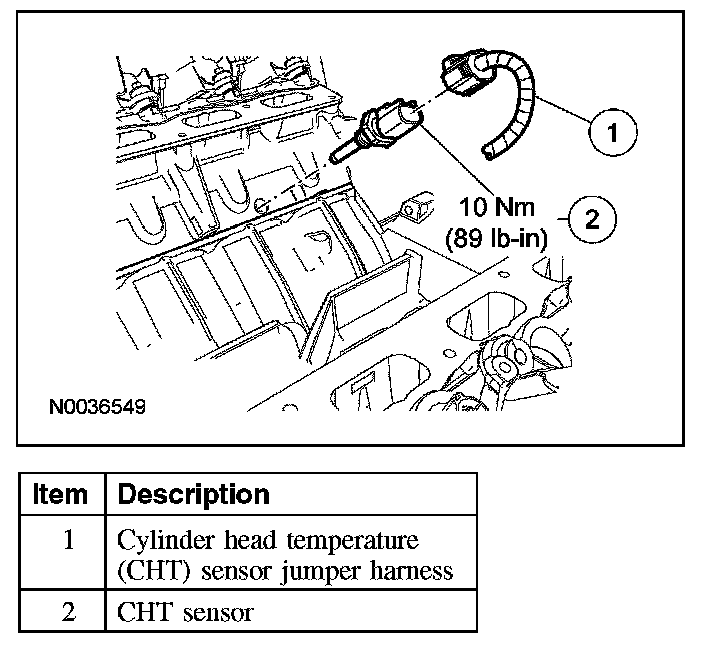 1

10 Nm
(89 lb-in)

2

N0036549

| Item | Description |
|---|---|
| 1 | Cylinder head temperature (CHT) sensor jumper harness |
| 2 | CHT sensor |