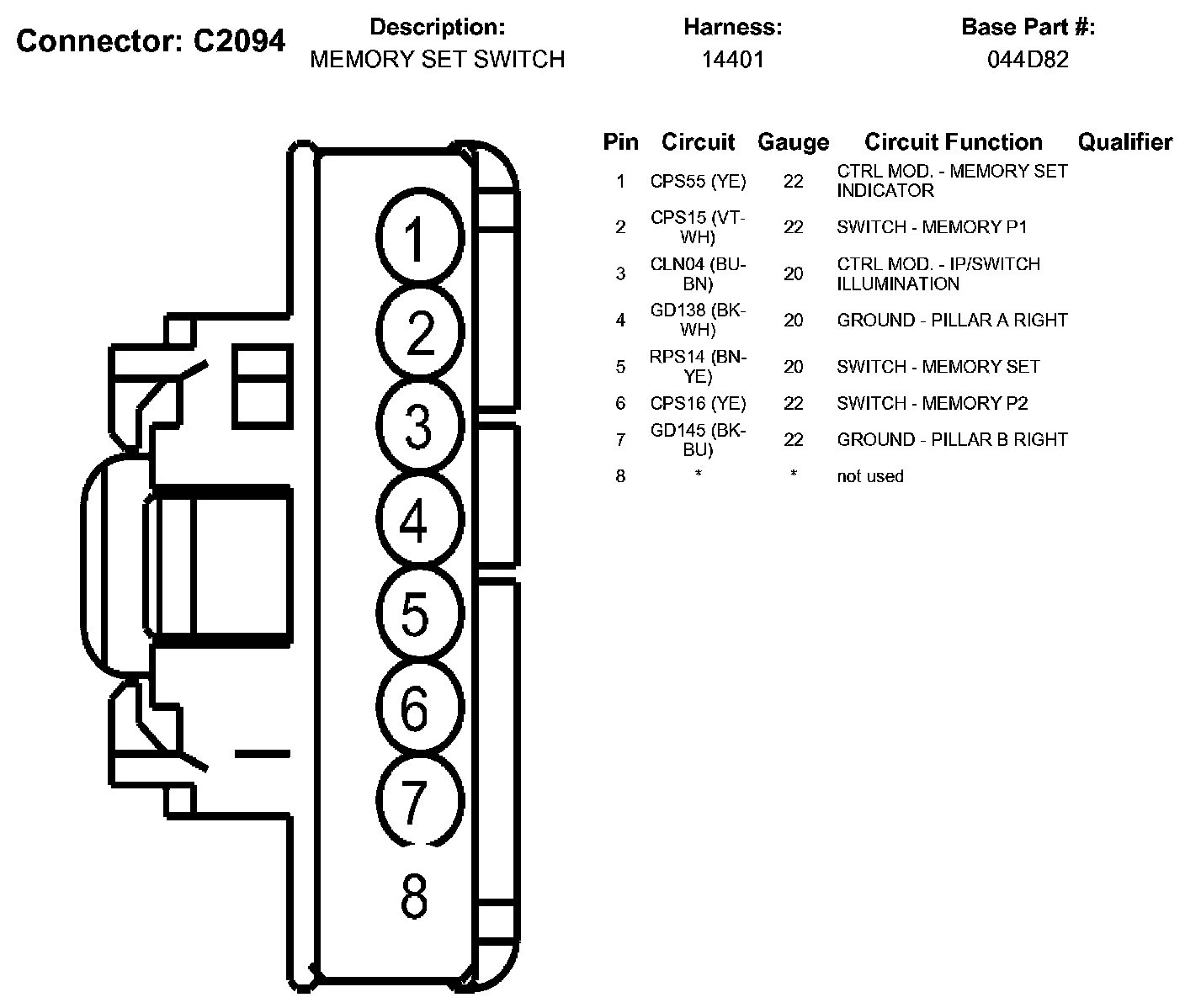 Connector: C2094

Description:
MEMORY SET SWITCH

Harness:
14401

Base Part #:
044D82

1
2
3
4
5
6
7
8

| Pin | Circuit | Gauge | Circuit Function | Qualifier |
|---|---|---|---|---|
| 1 | CPS55 (YE) | 22 | CTRL MOD. - MEMORY SET INDICATOR | |
| 2 | CPS15 (VT-WH) | 22 | SWITCH - MEMORY P1 | |
| 3 | CLN04 (BU-BN) | 20 | CTRL MOD. - IP/SWITCH ILLUMINATION | |
| 4 | GD138 (BK-WH) | 20 | GROUND - PILLAR A RIGHT | |
| 5 | RPS14 (BN-YE) | 20 | SWITCH - MEMORY SET | |
| 6 | CPS16 (YE) | 22 | SWITCH - MEMORY P2 | |
| 7 | GD145 (BK-BU) | 22 | GROUND - PILLAR B RIGHT | |
| 8 | * | * | not used | |