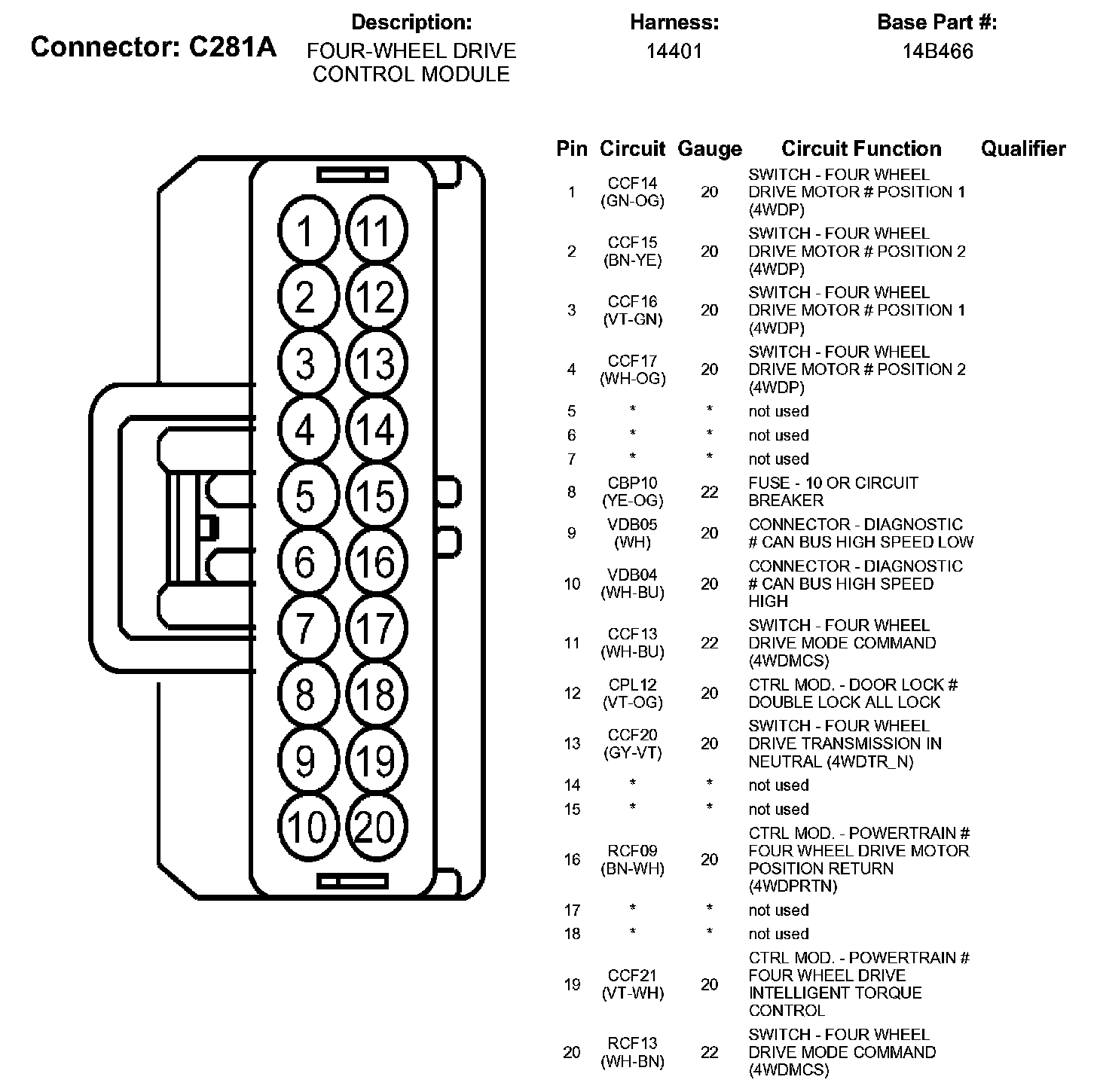 Connector: C281A

Description:
FOUR-WHEEL DRIVE CONTROL MODULE

Harness:
14401

Base Part #:
14B466

1 11
2 12
3 13
4 14
5 15
6 16
7 17
8 18
9 19
10 20

| Pin | Circuit | Gauge | Circuit Function | Qualifier |
|---|---|---|---|---|
| 1 | CCF14 (GN-OG) | 20 | SWITCH - FOUR WHEEL DRIVE MOTOR # POSITION 1 (4WDP) | |
| 2 | CCF15 (BN-YE) | 20 | SWITCH - FOUR WHEEL DRIVE MOTOR # POSITION 2 (4WDP) | |
| 3 | CCF16 (VT-GN) | 20 | SWITCH - FOUR WHEEL DRIVE MOTOR # POSITION 1 (4WDP) | |
| 4 | CCF17 (WH-OG) | 20 | SWITCH - FOUR WHEEL DRIVE MOTOR # POSITION 2 (4WDP) | |
| 5 | * | * | not used | |
| 6 | * | * | not used | |
| 7 | * | * | not used | |
| 8 | CBP10 (YE-OG) | 22 | FUSE - 10 OR CIRCUIT BREAKER | |
| 9 | VDB05 (WH) | 20 | CONNECTOR - DIAGNOSTIC # CAN BUS HIGH SPEED LOW | |
| 10 | VDB04 (WH-BU) | 20 | CONNECTOR - DIAGNOSTIC # CAN BUS HIGH SPEED HIGH | |
| 11 | CCF13 (WH-BU) | 22 | SWITCH - FOUR WHEEL DRIVE MODE COMMAND (4WDMCS) | |
| 12 | CPL12 (VT-OG) | 20 | CTRL MOD. - DOOR LOCK # DOUBLE LOCK ALL LOCK | |
| 13 | CCF20 (GY-VT) | 20 | SWITCH - FOUR WHEEL DRIVE TRANSMISSION IN NEUTRAL (4WDTR_N) | |
| 14 | * | * | not used | |
| 15 | * | * | not used | |
| 16 | RCF09 (BN-WH) | 20 | CTRL MOD. - POWERTRAIN # FOUR WHEEL DRIVE MOTOR POSITION RETURN (4WDPRTN) | |
| 17 | * | * | not used | |
| 18 | * | * | not used | |
| 19 | CCF21 (VT-WH) | 20 | CTRL MOD. - POWERTRAIN # FOUR WHEEL DRIVE INTELLIGENT TORQUE CONTROL | |
| 20 | RCF13 (WH-BN) | 22 | SWITCH - FOUR WHEEL DRIVE MODE COMMAND (4WDMCS) | |