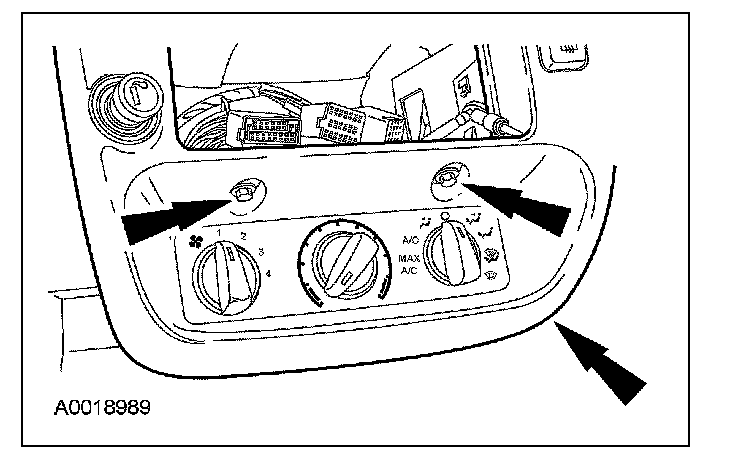 1
2
3
4
A/C
MAX
A/C
A0018989