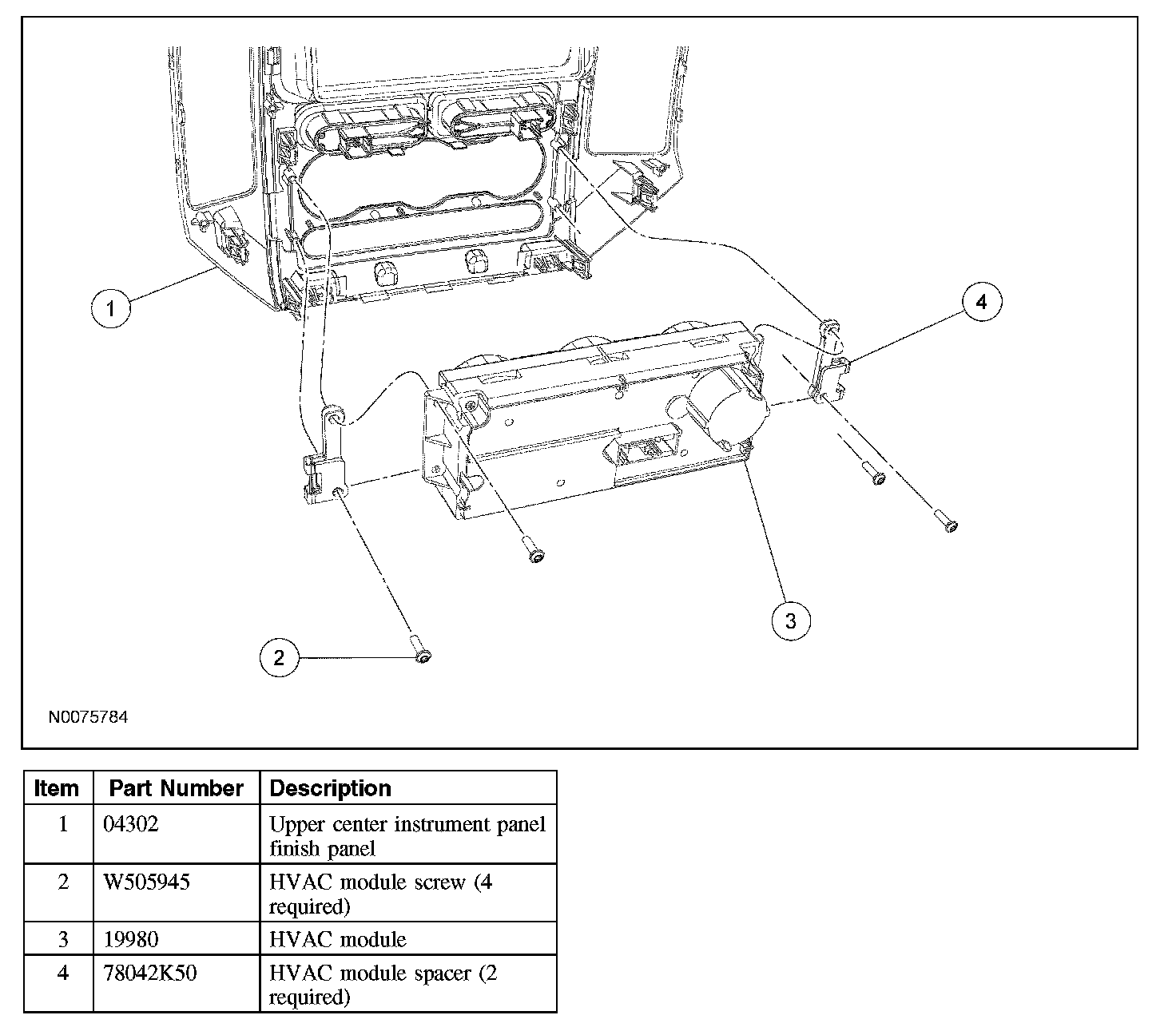 1

4

3

2

N0075784

| Item | Part Number | Description |
|---|---|---|
| 1 | 04302 | Upper center instrument panel finish panel |
| 2 | W505945 | HVAC module screw (4 required) |
| 3 | 19980 | HVAC module |
| 4 | 78042K50 | HVAC module spacer (2 required) |