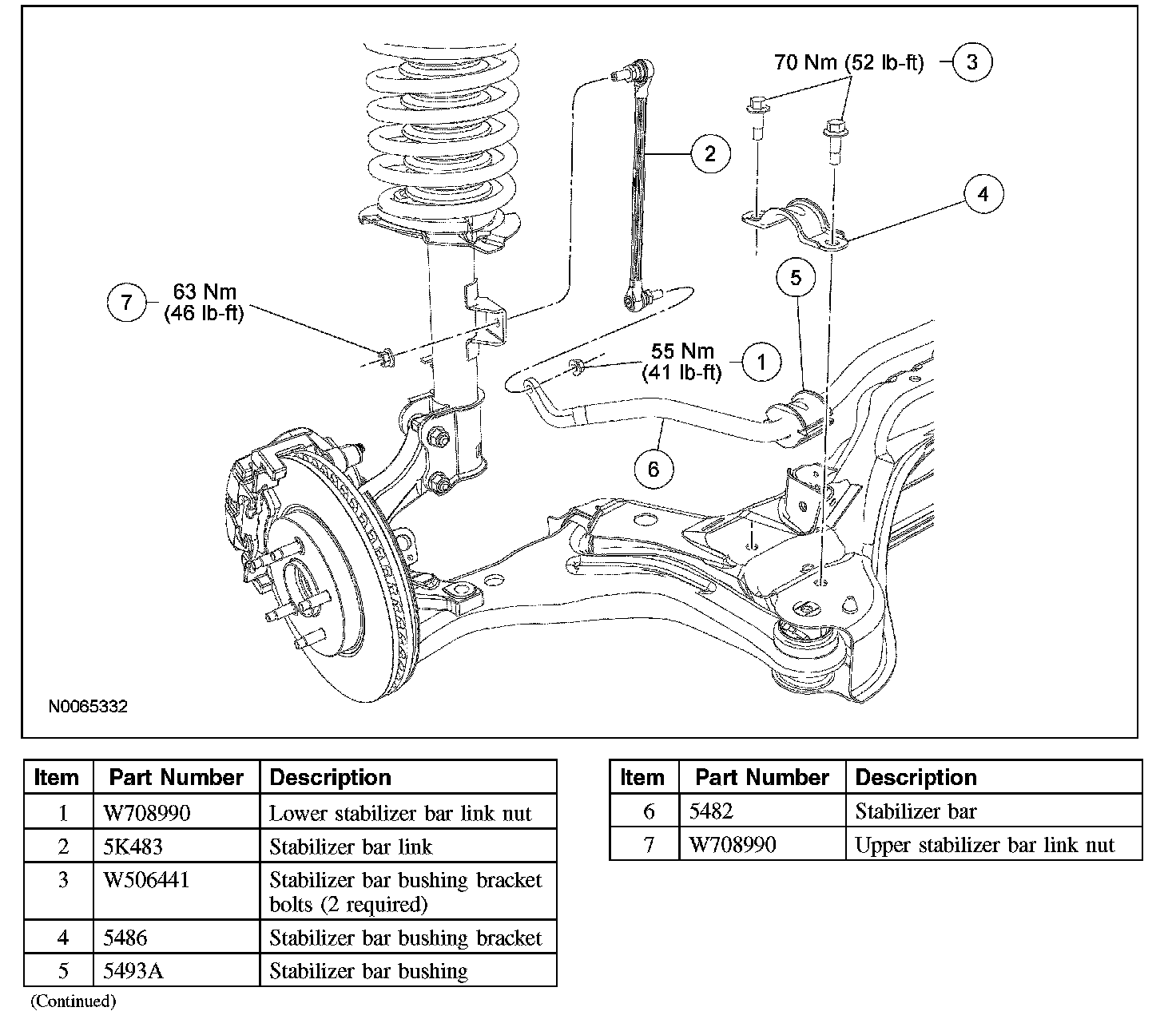 70 Nm (52 lb-ft)
3
2
4
5
7
63 Nm
(46 lb-ft)
55 Nm
(41 lb-ft)
1
6
N0065332

| Item | Part Number | Description |
|---|---|---|
| 1 | W708990 | Lower stabilizer bar link nut |
| 2 | 5K483 | Stabilizer bar link |
| 3 | W506441 | Stabilizer bar bushing bracket bolts (2 required) |
| 4 | 5486 | Stabilizer bar bushing bracket |
| 5 | 5493A | Stabilizer bar bushing |

(Continued)

| Item | Part Number | Description |
|---|---|---|
| 6 | 5482 | Stabilizer bar |
| 7 | W708990 | Upper stabilizer bar link nut |