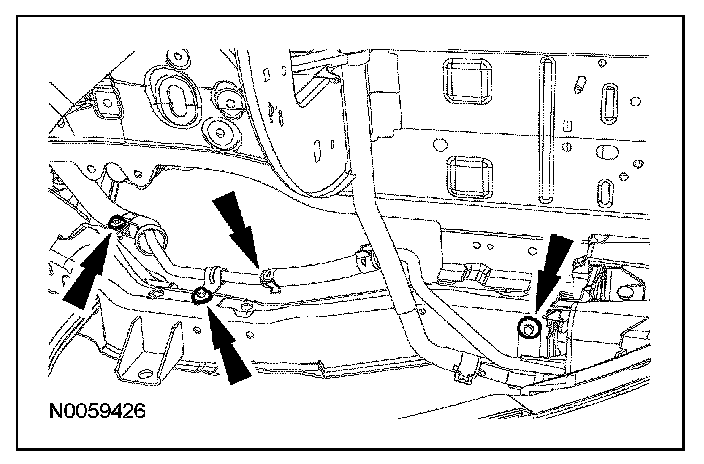 N0059426