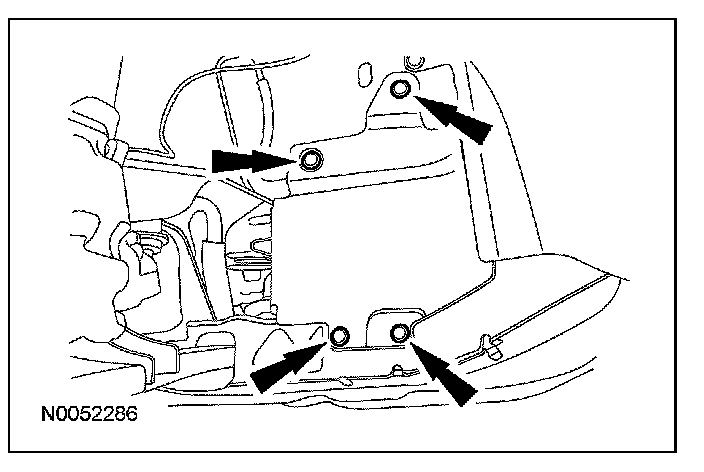 N0052286