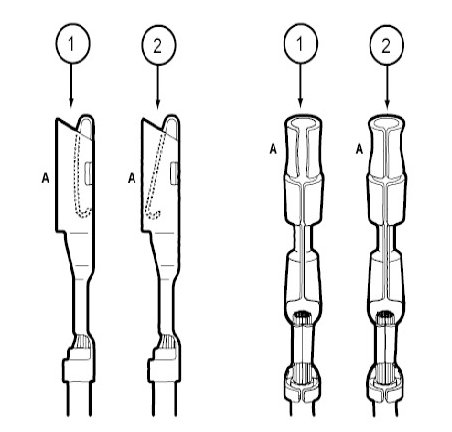 1
2
A
A
1
2
A
A