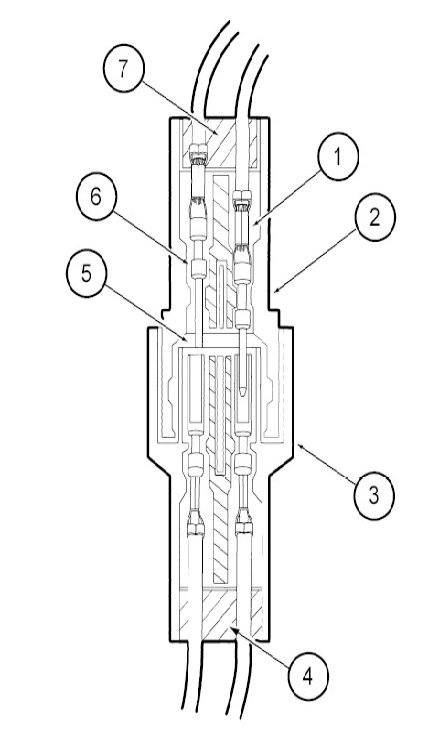 7

1

6

2

5

3

4