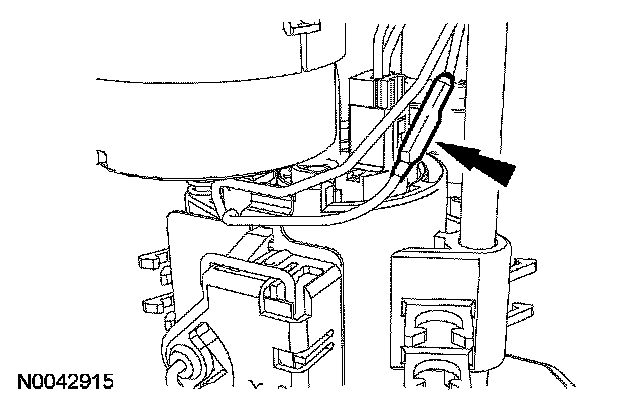 N0042915