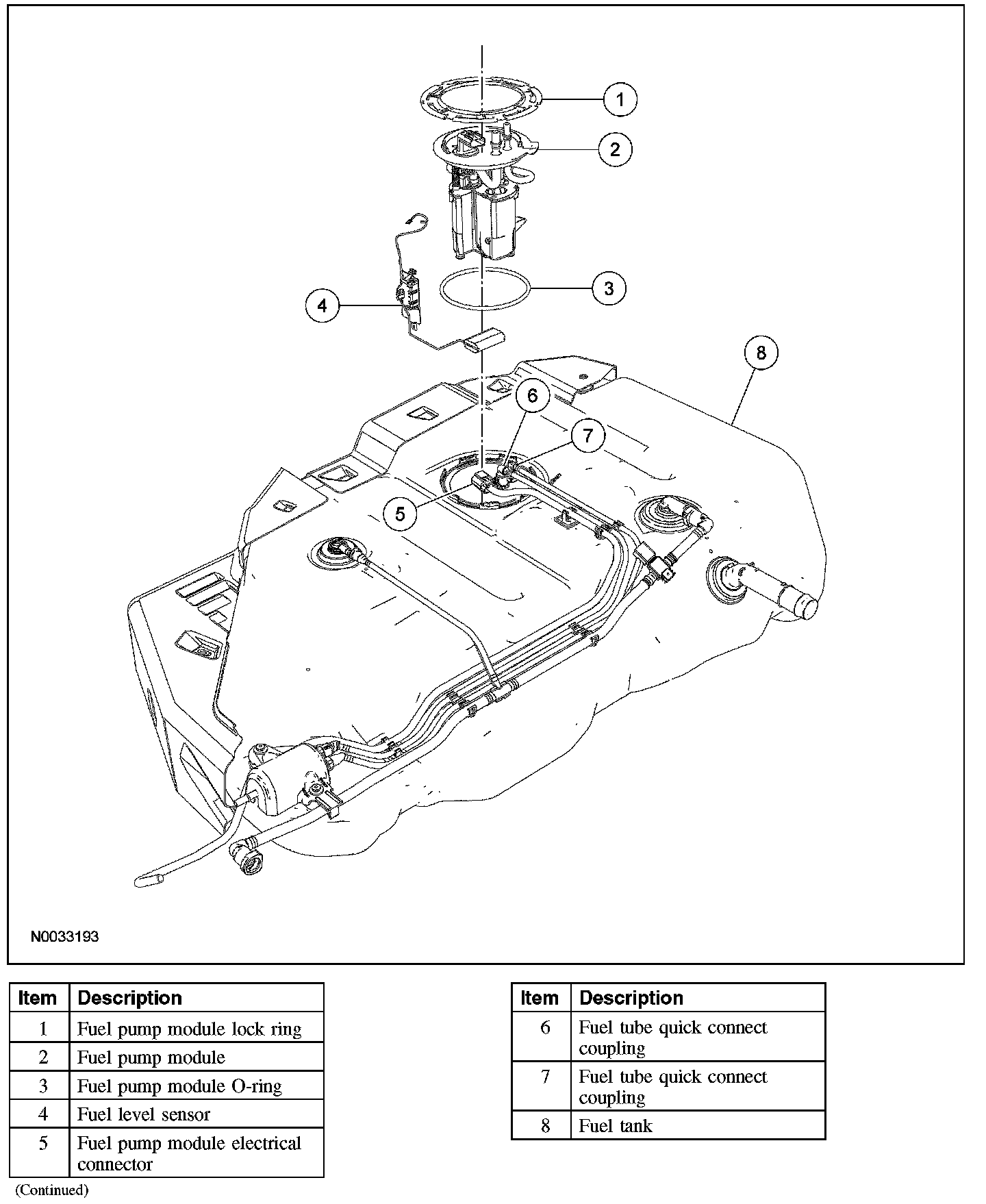 1
2
3
4
8
6
7
5

N0033193

| Item | Description |
|---|---|
| 1 | Fuel pump module lock ring |
| 2 | Fuel pump module |
| 3 | Fuel pump module O-ring |
| 4 | Fuel level sensor |
| 5 | Fuel pump module electrical connector |

(Continued)

| Item | Description |
|---|---|
| 6 | Fuel tube quick connect coupling |
| 7 | Fuel tube quick connect coupling |
| 8 | Fuel tank |