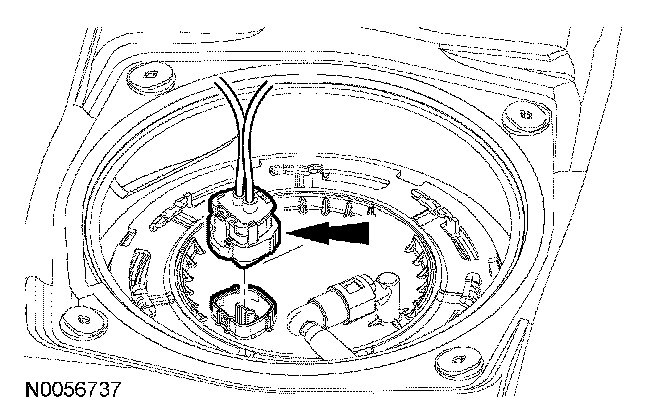 N0056737