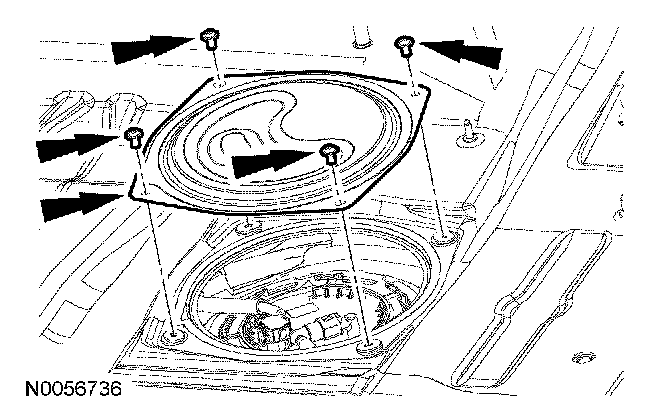 N0056736