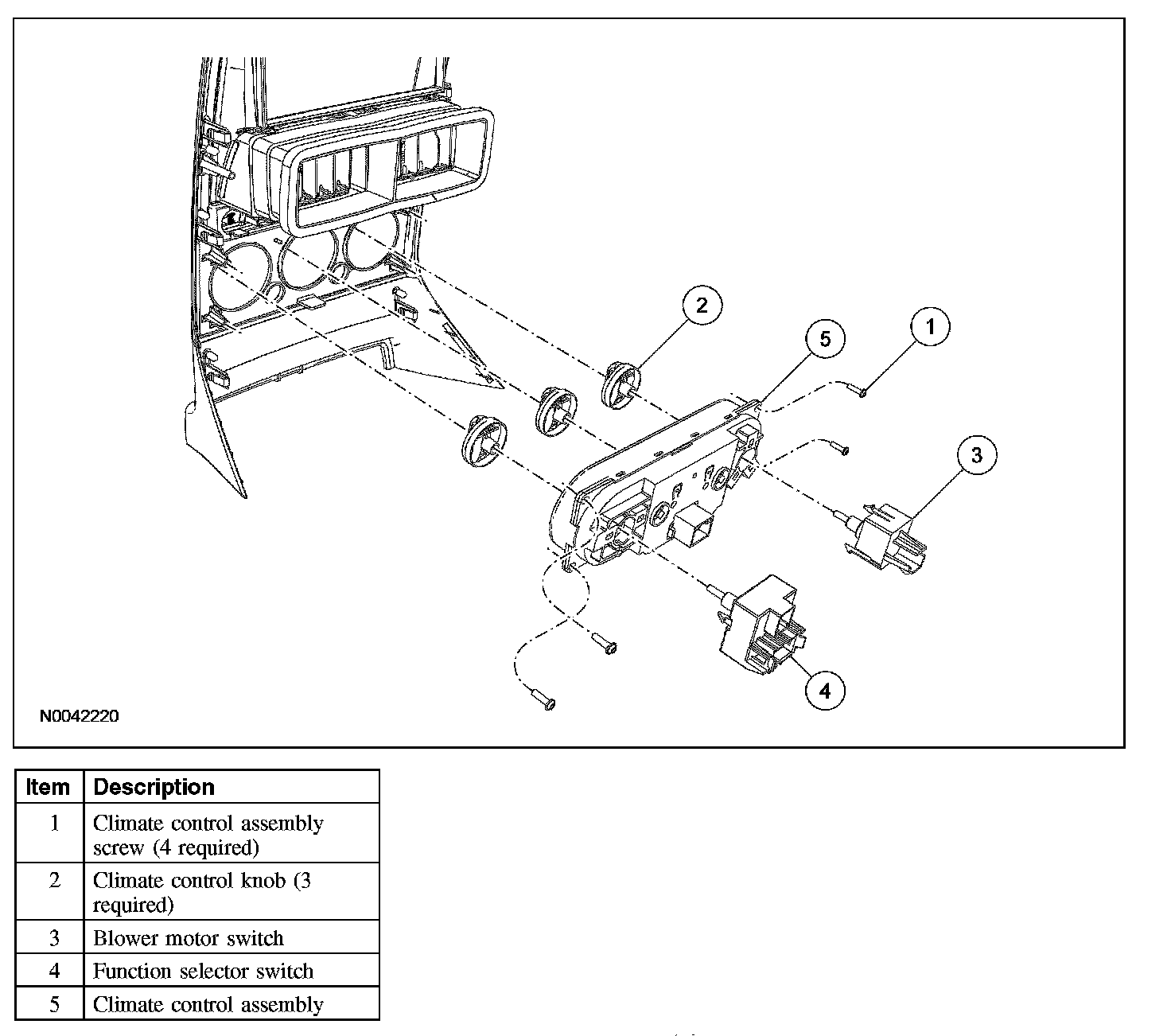 2

5

1

3

4

N0042220

| Item | Description |
|---|---|
| 1 | Climate control assembly screw (4 required) |
| 2 | Climate control knob (3 required) |
| 3 | Blower motor switch |
| 4 | Function selector switch |
| 5 | Climate control assembly |