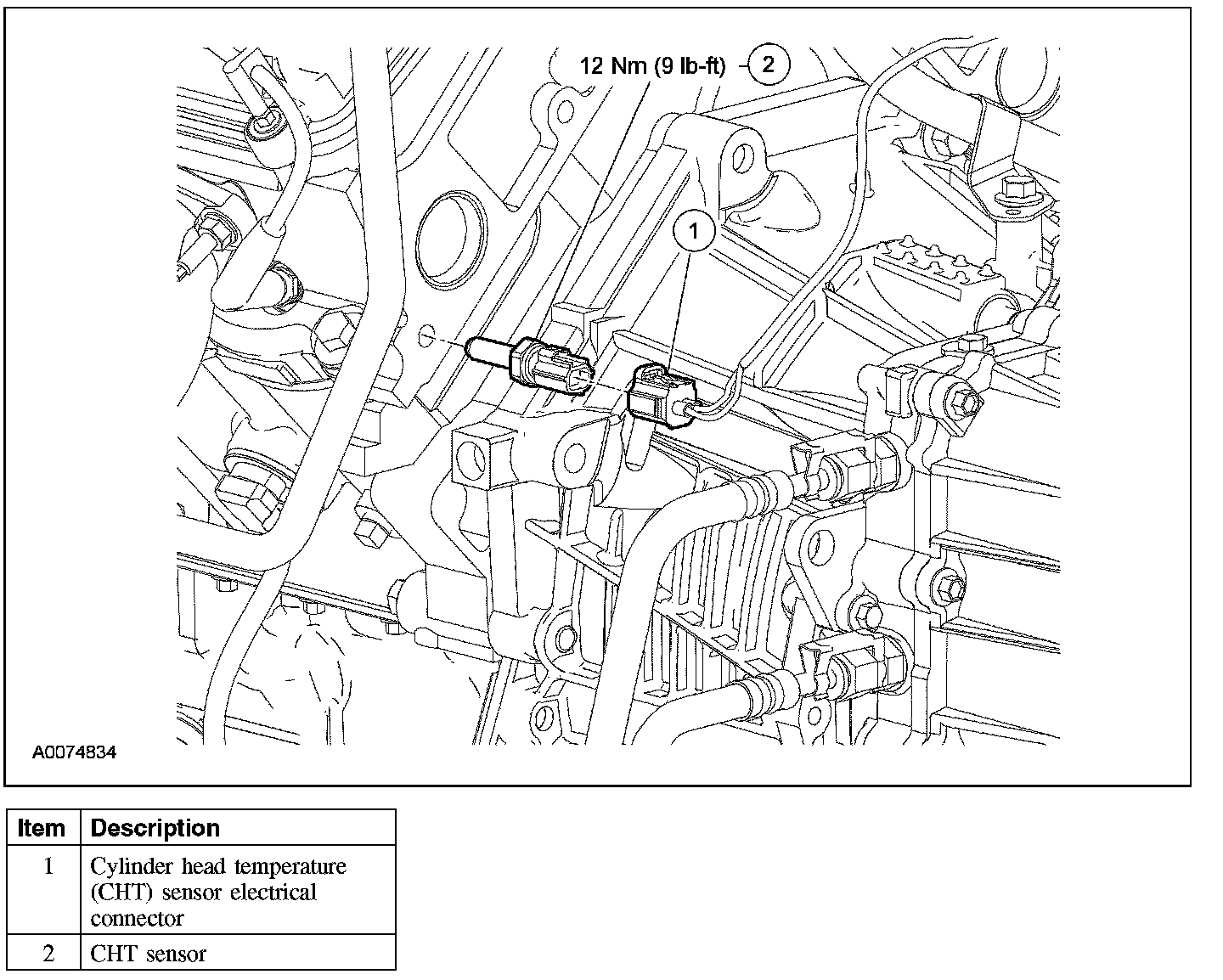 12 Nm (9 lb-ft) 2

1

A0074834

| Item | Description |
|---|---|
| 1 | Cylinder head temperature (CHT) sensor electrical connector |
| 2 | CHT sensor |