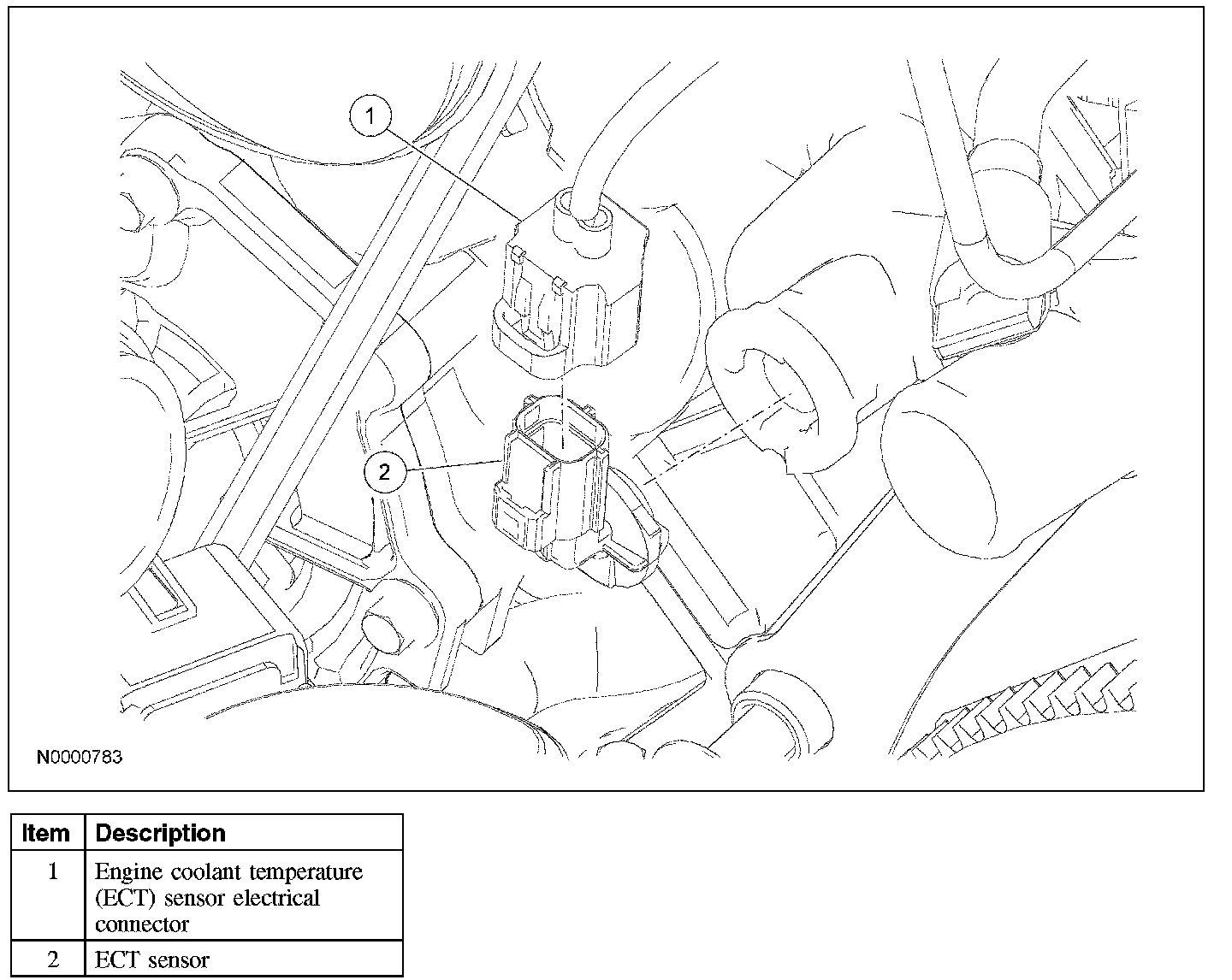 1

2

N0000783

| Item | Description |
|---|---|
| 1 | Engine coolant temperature (ECT) sensor electrical connector |
| 2 | ECT sensor |