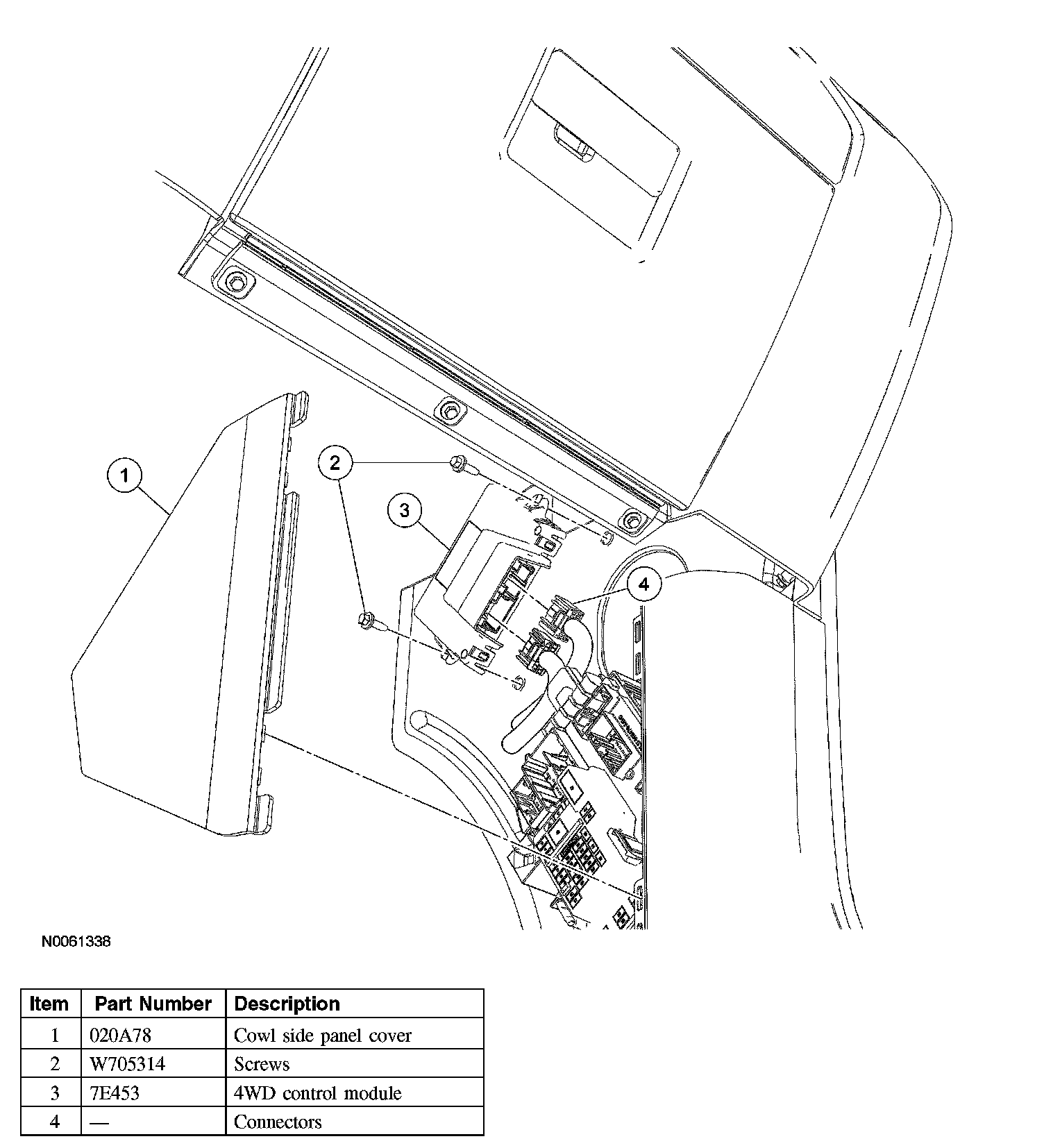 1

2

3

4

N0061338

| Item | Part Number | Description |
|---|---|---|
| 1 | 020A78 | Cowl side panel cover |
| 2 | W705314 | Screws |
| 3 | 7E453 | 4WD control module |
| 4 | — | Connectors |