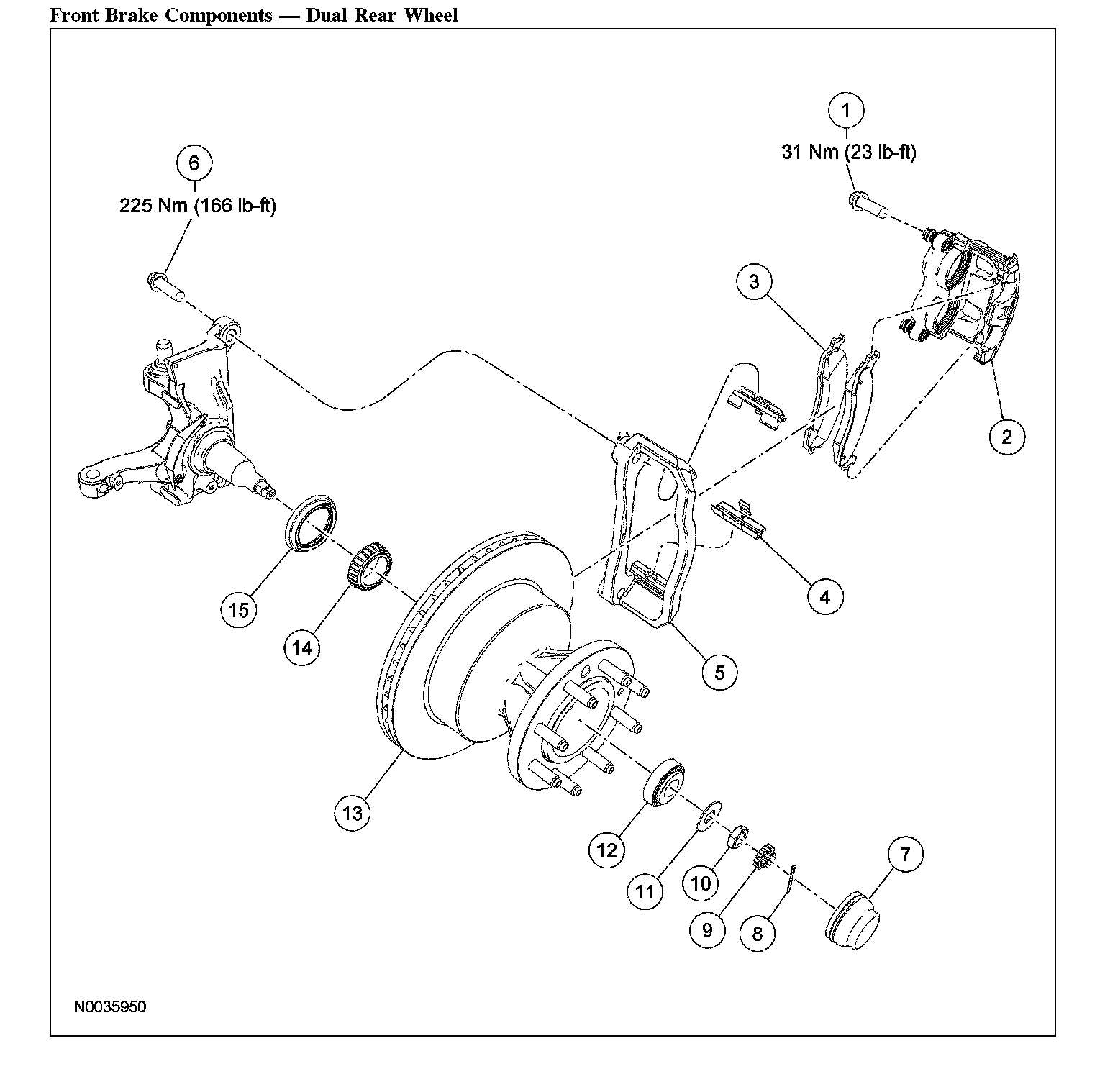 Front Brake Components — Dual Rear Wheel

1
31 Nm (23 lb-ft)

6
225 Nm (166 lb-ft)

3

2

4

5

15

14

13

12

11

10

9

8

7

N0035950