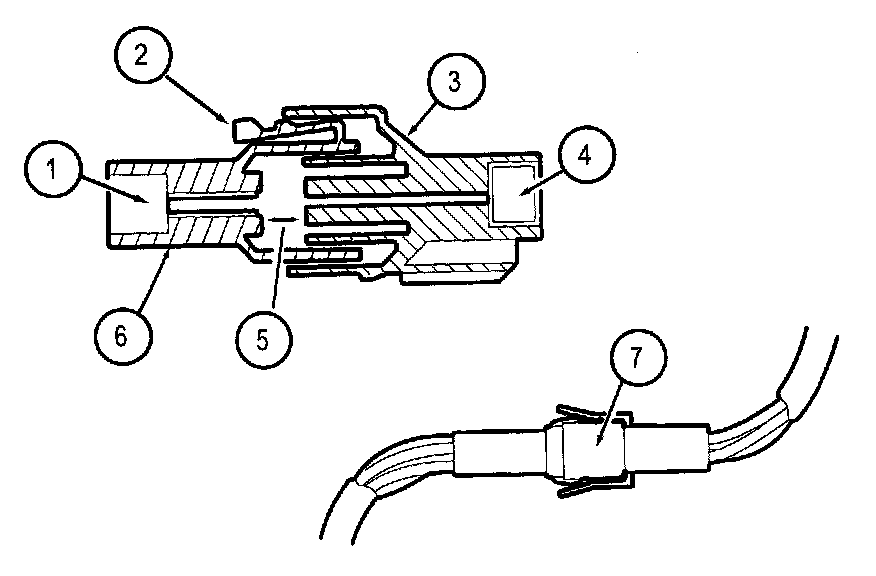 2
3
1
4
6
5
7