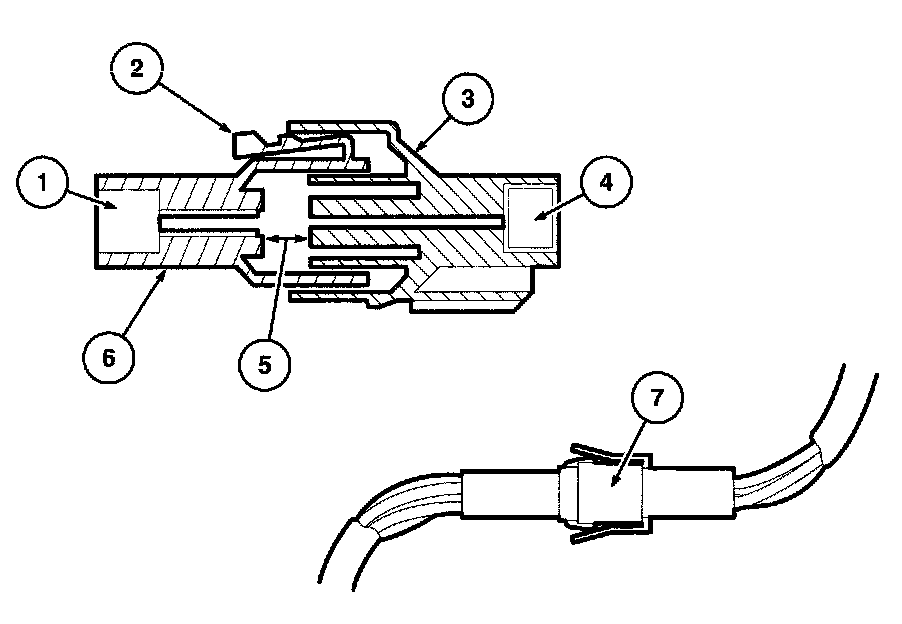 2

3

1

4

6

5

7