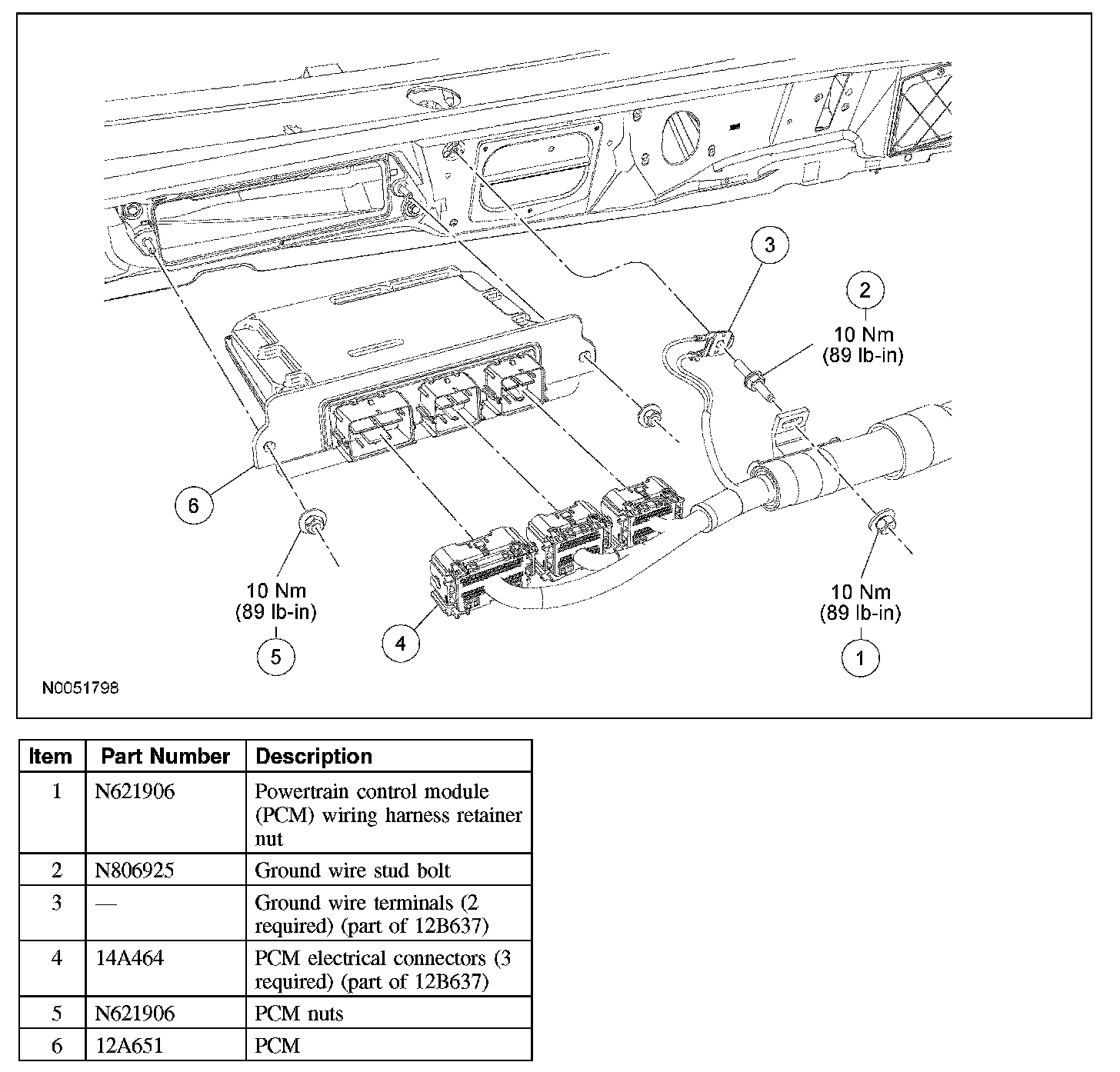 3

2
10 Nm
(89 lb-in)

6

10 Nm
(89 lb-in)
5

4

10 Nm
(89 lb-in)
1

N0051798

| Item | Part Number | Description |
|---|---|---|
| 1 | N621906 | Powertrain control module (PCM) wiring harness retainer nut |
| 2 | N806925 | Ground wire stud bolt |
| 3 | — | Ground wire terminals (2 required) (part of 12B637) |
| 4 | 14A464 | PCM electrical connectors (3 required) (part of 12B637) |
| 5 | N621906 | PCM nuts |
| 6 | 12A651 | PCM |