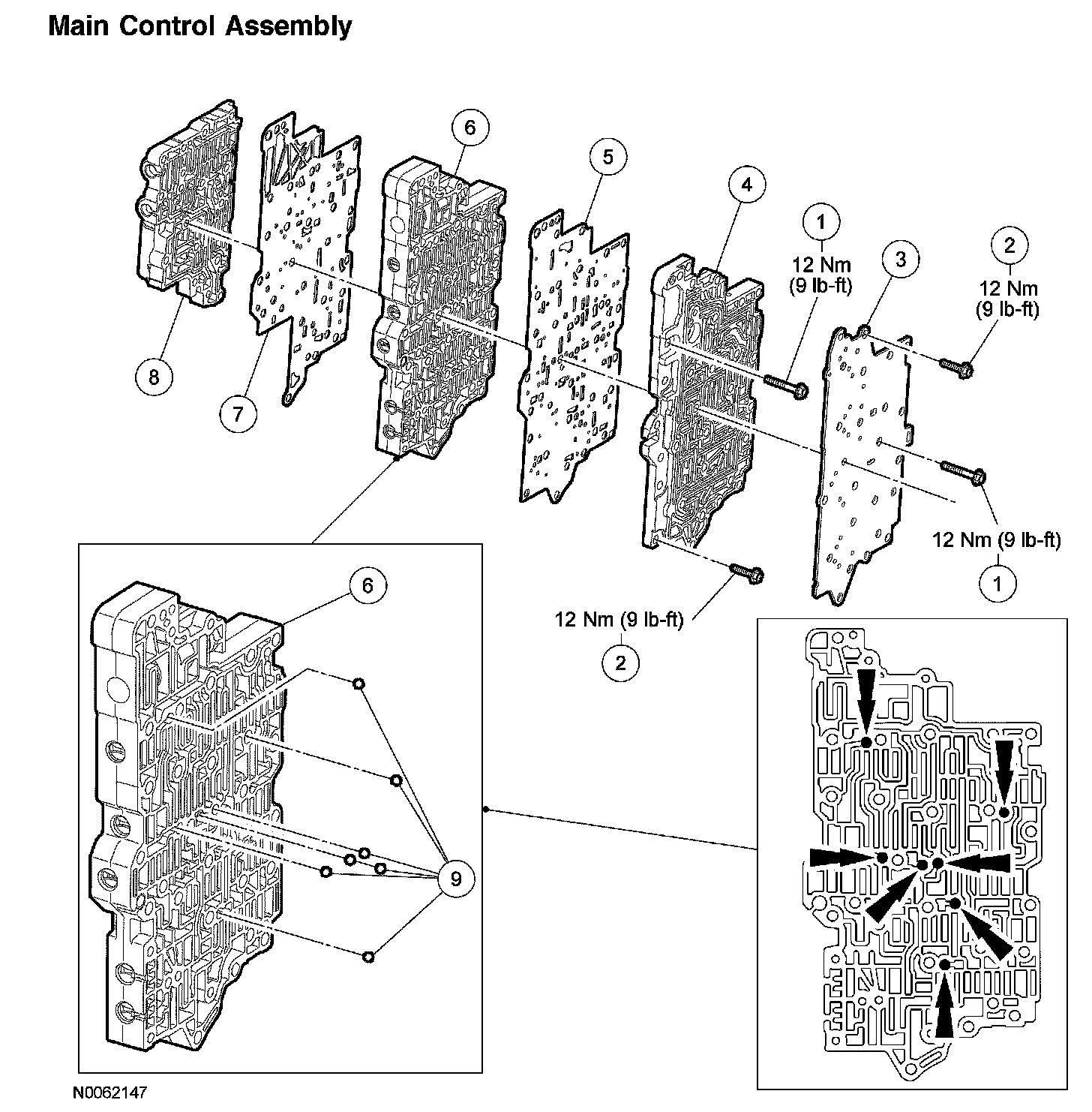 Main Control Assembly

6

5

4

1
12 Nm
(9 lb-ft)

3

2
12 Nm
(9 lb-ft)

8

7

12 Nm (9 lb-ft)
1

12 Nm (9 lb-ft)
2

6

9

N0062147