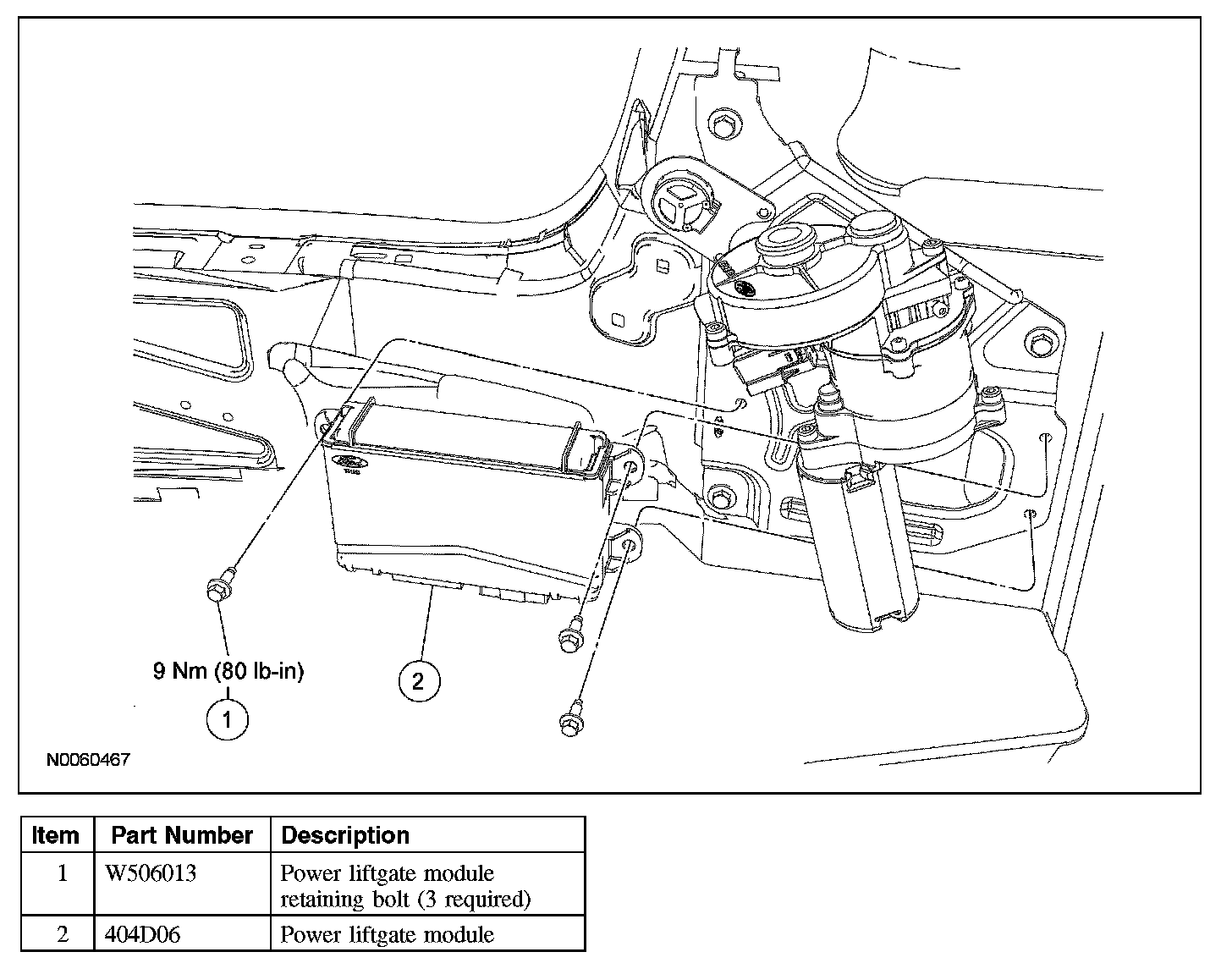 9 Nm (80 lb-in)

1

2

N0060467

| Item | Part Number | Description |
|---|---|---|
| 1 | W506013 | Power liftgate module retaining bolt (3 required) |
| 2 | 404D06 | Power liftgate module |