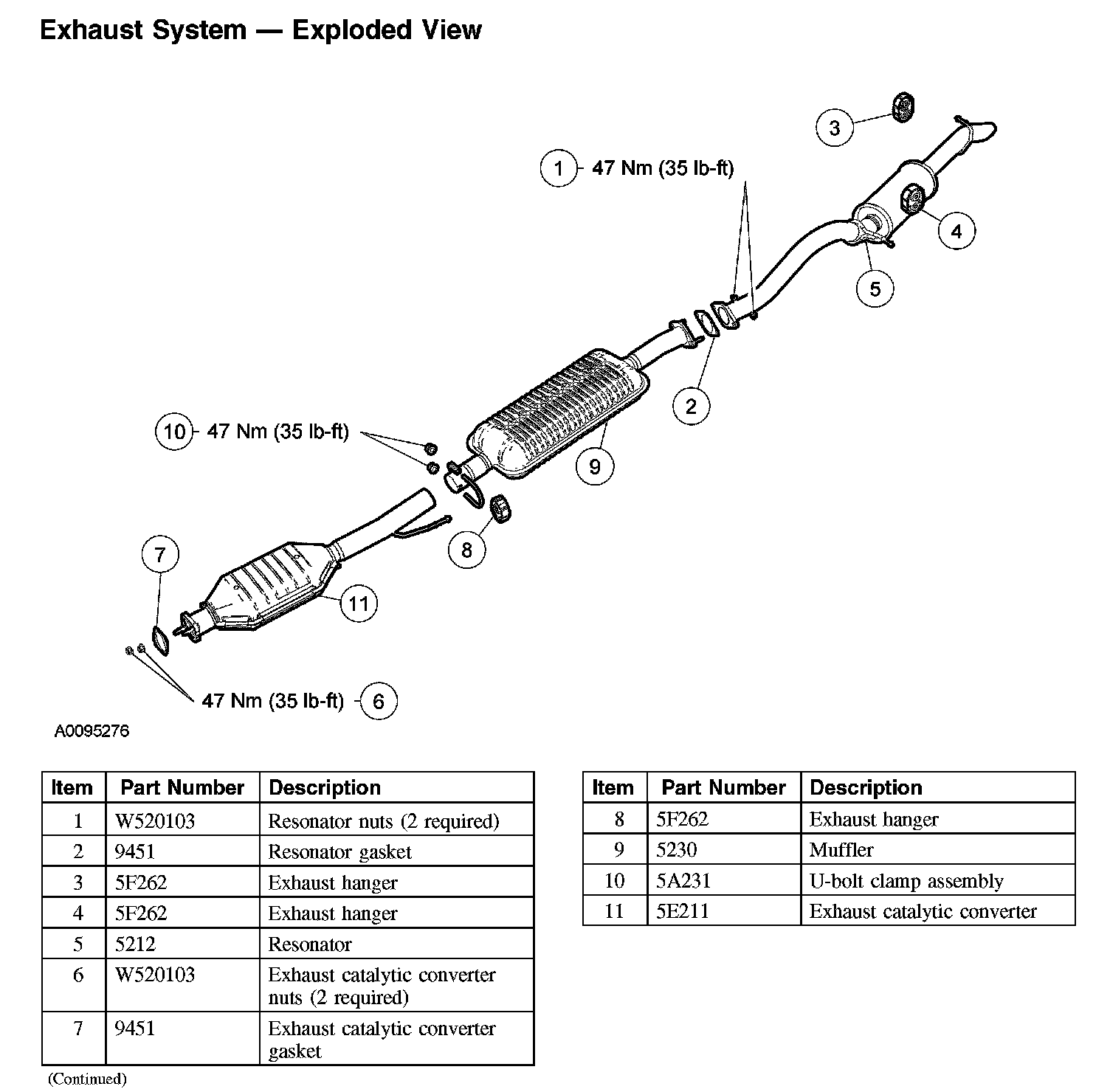 Exhaust System — Exploded View

3

1 47 Nm (35 lb-ft)

4

5

2

10 47 Nm (35 lb-ft)

9

8

7

11

47 Nm (35 lb-ft) 6

A0095276

| Item | Part Number | Description |
|---|---|---|
| 1 | W520103 | Resonator nuts (2 required) |
| 2 | 9451 | Resonator gasket |
| 3 | 5F262 | Exhaust hanger |
| 4 | 5F262 | Exhaust hanger |
| 5 | 5212 | Resonator |
| 6 | W520103 | Exhaust catalytic converter nuts (2 required) |
| 7 | 9451 | Exhaust catalytic converter gasket |

(Continued)

| Item | Part Number | Description |
|---|---|---|
| 8 | 5F262 | Exhaust hanger |
| 9 | 5230 | Muffler |
| 10 | 5A231 | U-bolt clamp assembly |
| 11 | 5E211 | Exhaust catalytic converter |