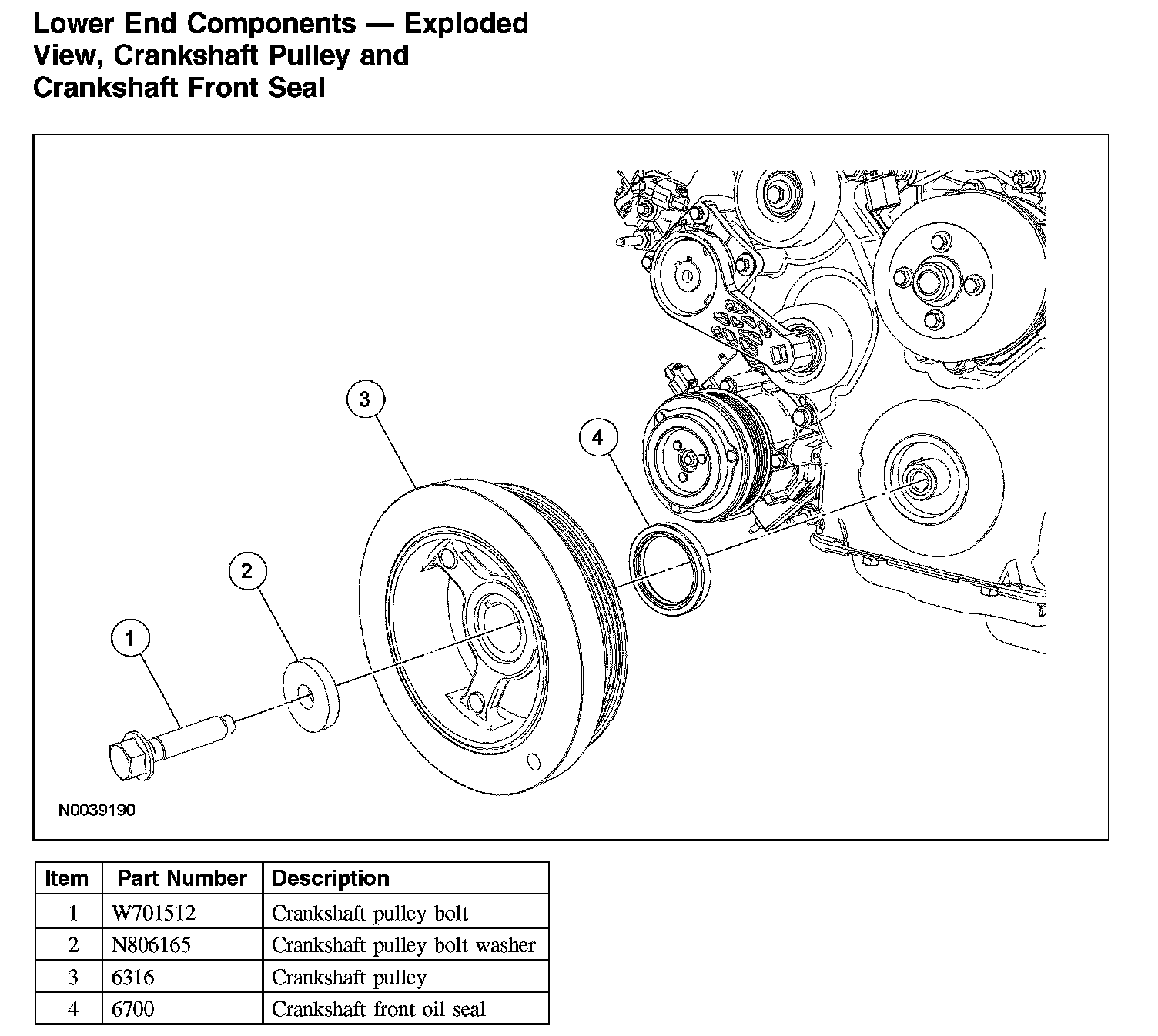 Lower End Components — Exploded View, Crankshaft Pulley and Crankshaft Front Seal

3

4

2

1

N0039190

| Item | Part Number | Description |
|---|---|---|
| 1 | W701512 | Crankshaft pulley bolt |
| 2 | N806165 | Crankshaft pulley bolt washer |
| 3 | 6316 | Crankshaft pulley |
| 4 | 6700 | Crankshaft front oil seal |