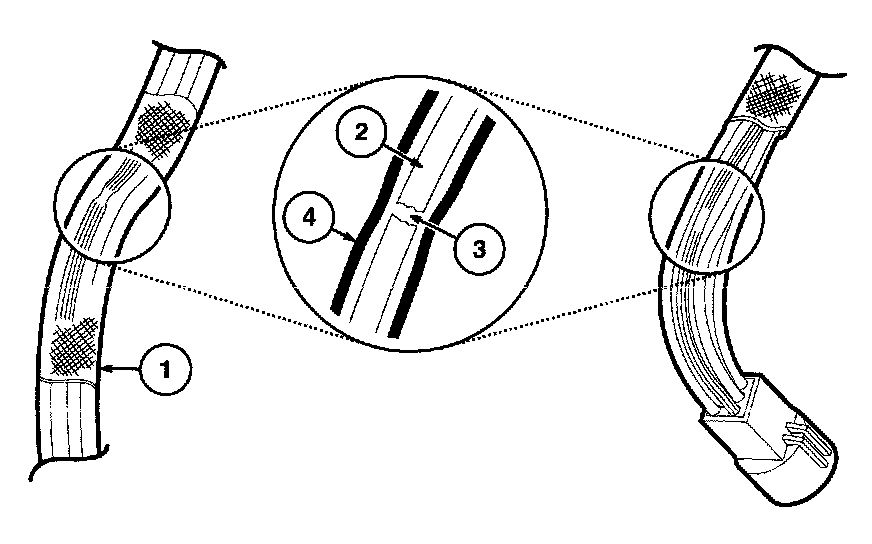 2
4
3
1