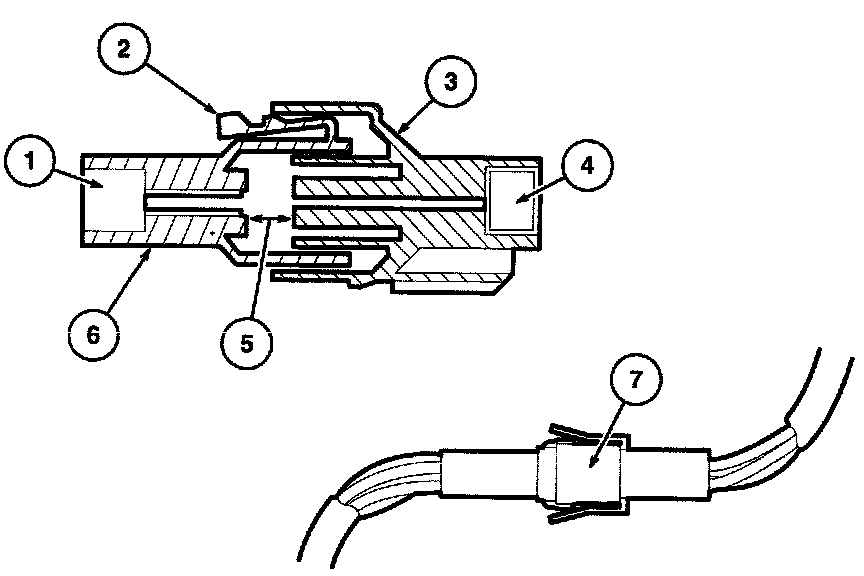 2
3
1
4
6
5
7