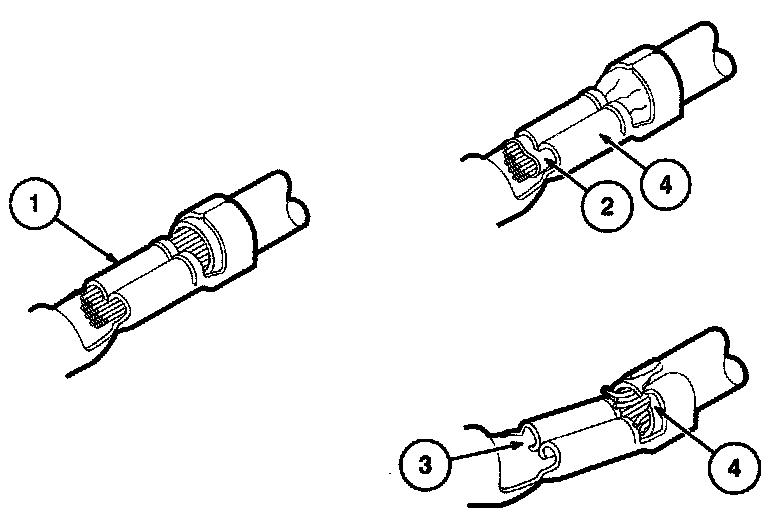 1
2
4
3
4