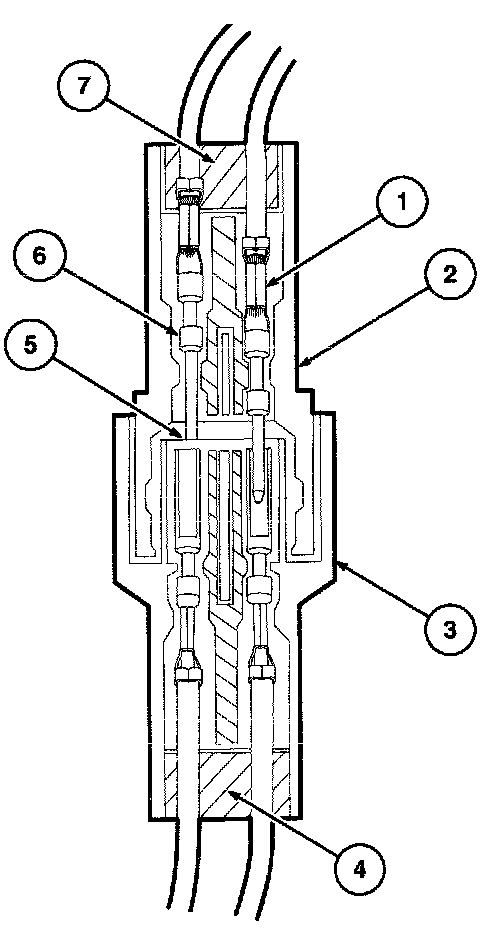 7
1
6
2
5
3
4