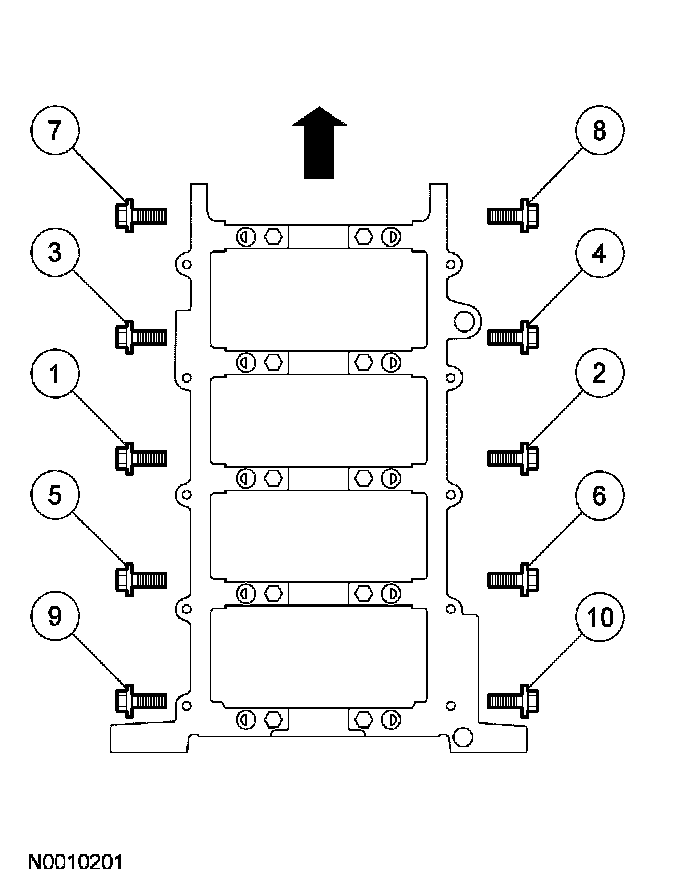 7
8
3
4
1
2
5
6
9
10

N0010201