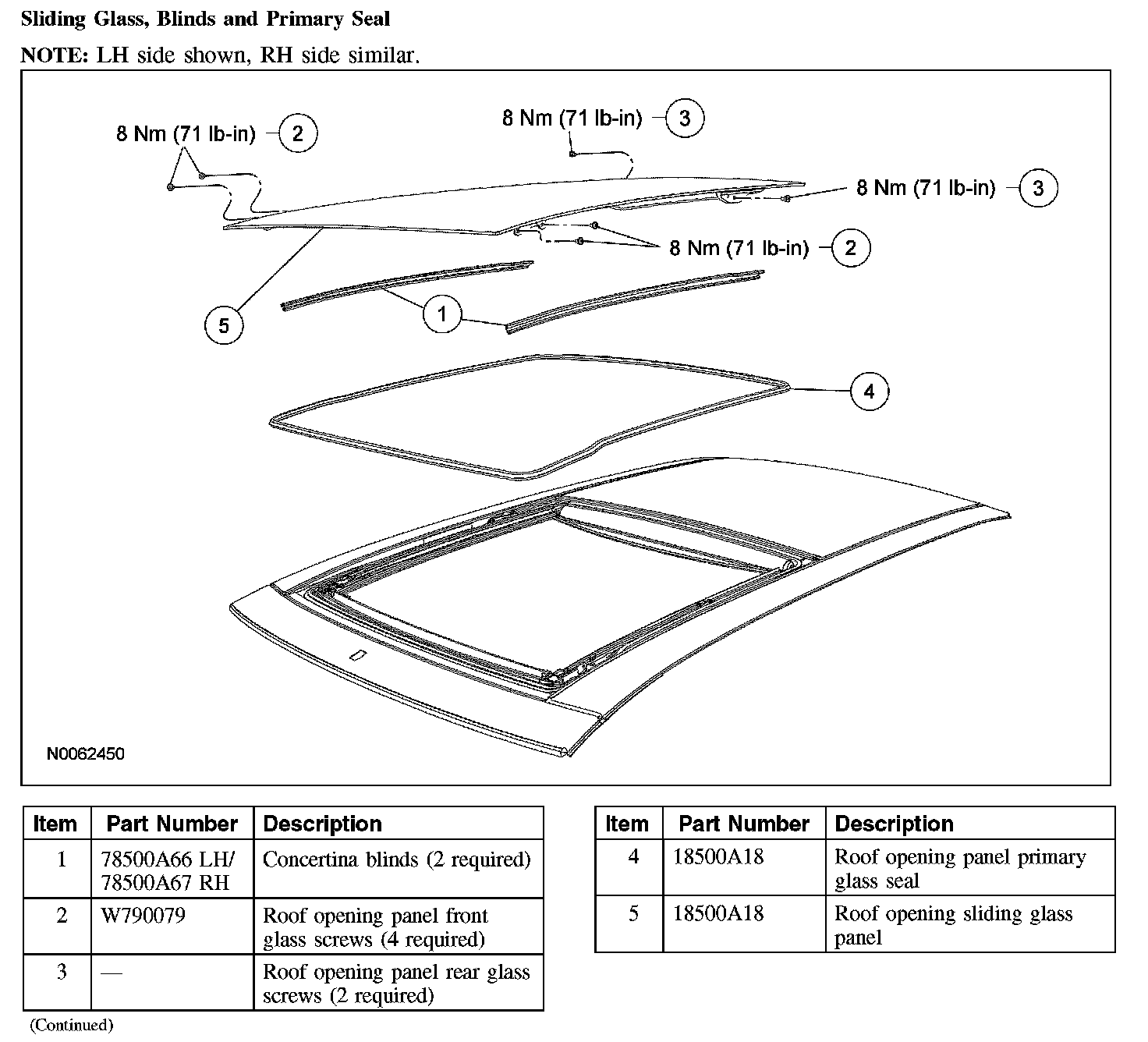 Sliding Glass, Blinds and Primary Seal

NOTE: LH side shown, RH side similar.

8 Nm (71 lb-in) 2
8 Nm (71 lb-in) 3
8 Nm (71 lb-in) 3
8 Nm (71 lb-in) 2
5
1
4

N0062450

| Item | Part Number | Description |
|---|---|---|
| 1 | 78500A66 LH/ 78500A67 RH | Concertina blinds (2 required) |
| 2 | W790079 | Roof opening panel front glass screws (4 required) |
| 3 | — | Roof opening panel rear glass screws (2 required) |

(Continued)

| Item | Part Number | Description |
|---|---|---|
| 4 | 18500A18 | Roof opening panel primary glass seal |
| 5 | 18500A18 | Roof opening sliding glass panel |