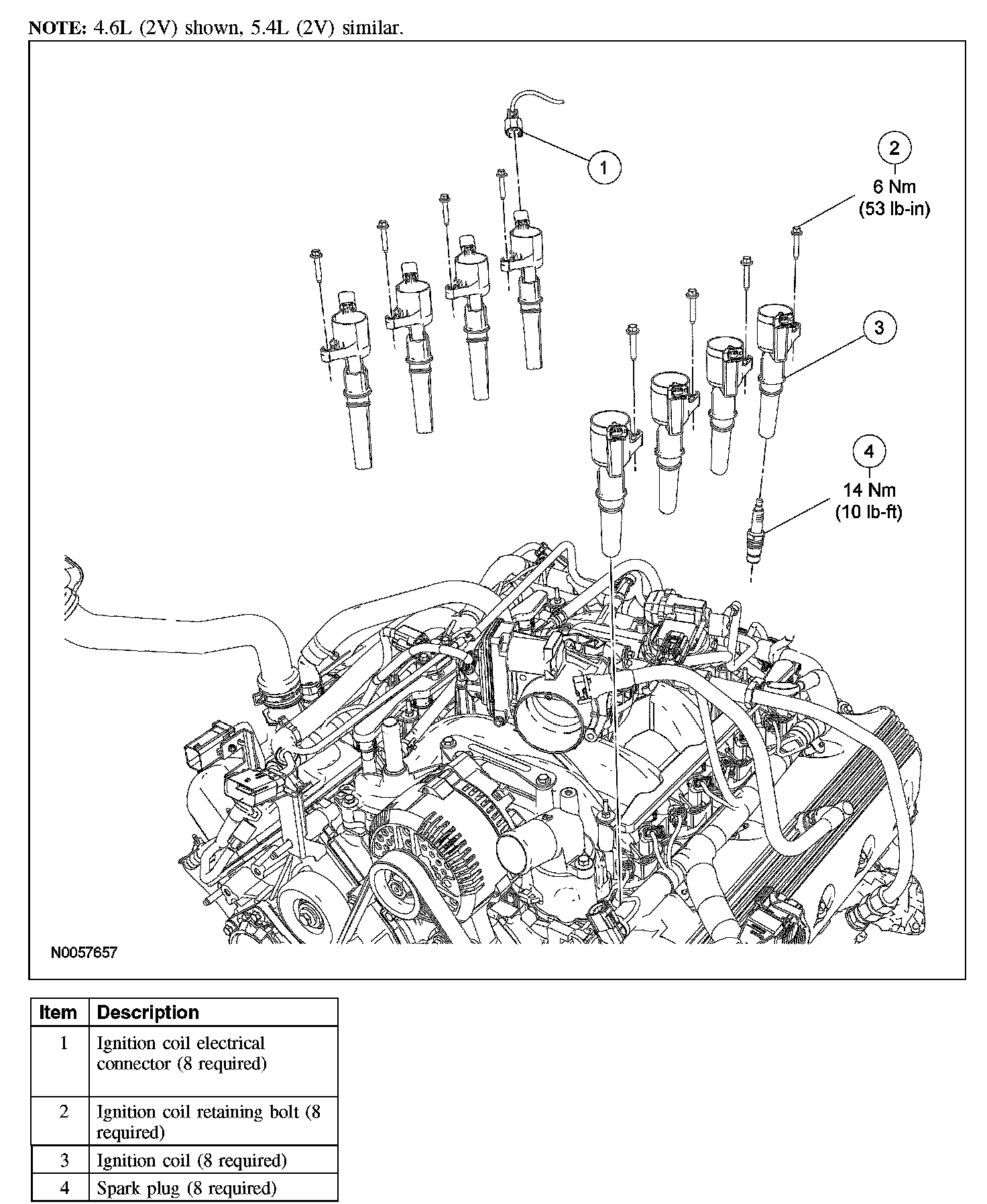 NOTE: 4.6L (2V) shown, 5.4L (2V) similar.

1

2
6 Nm
(53 lb-in)

3

4
14 Nm
(10 lb-ft)

N0057657

| Item | Description |
|---|---|
| 1 | Ignition coil electrical connector (8 required) |
| 2 | Ignition coil retaining bolt (8 required) |
| 3 | Ignition coil (8 required) |
| 4 | Spark plug (8 required) |